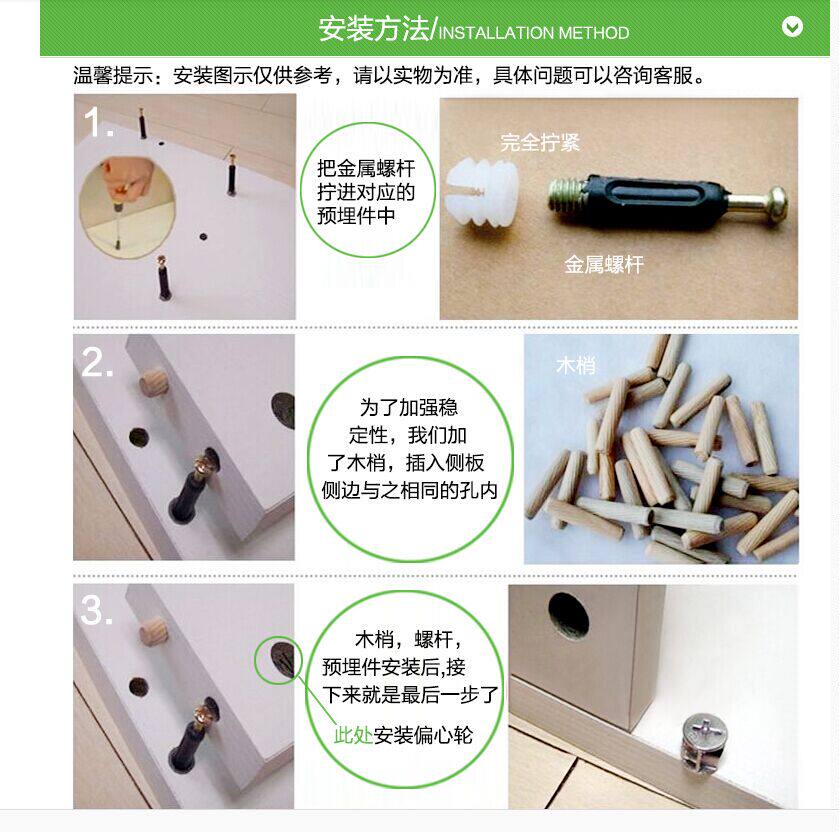 安装方法/INSTALLATION METHOD

温馨提示：安装图示仅供参考，请以实物为准，具体问题可以咨询客服。

1.

把金属螺杆拧进对应的预埋件中

完全拧紧

金属螺杆

2.

为了加强稳定性，我们加了木梢，插入侧板侧边与之相同的孔内

木梢

3.

木梢，螺杆，预埋件安装后,接下来就是最后一步了

此处安装偏心轮