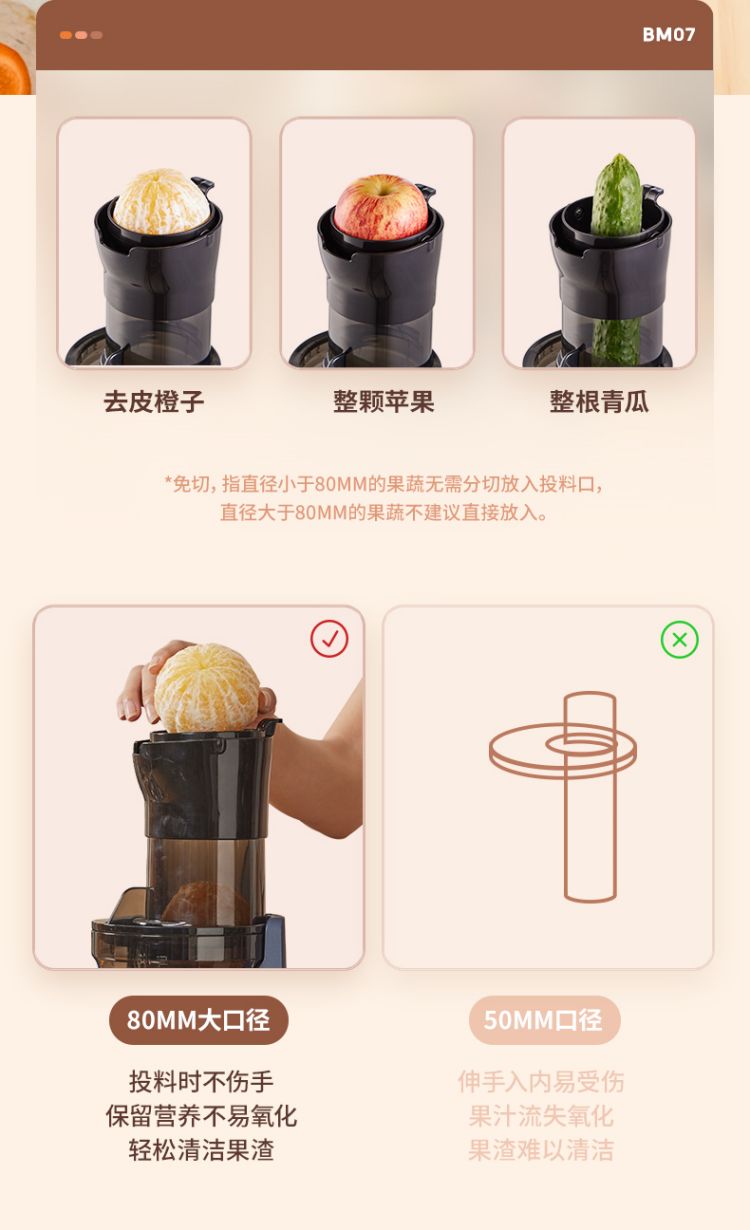 BM07

去皮橙子

整颗苹果

整根青瓜

*免切，指直径小于80MM的果蔬无需分切放入投料口，直径大于80MM的果蔬不建议直接放入。

80MM大口径

投料时不伤手
保留营养不易氧化
轻松清洁果渣

50MM口径

伸手入内易受伤
果汁流失氧化
果渣难以清洁