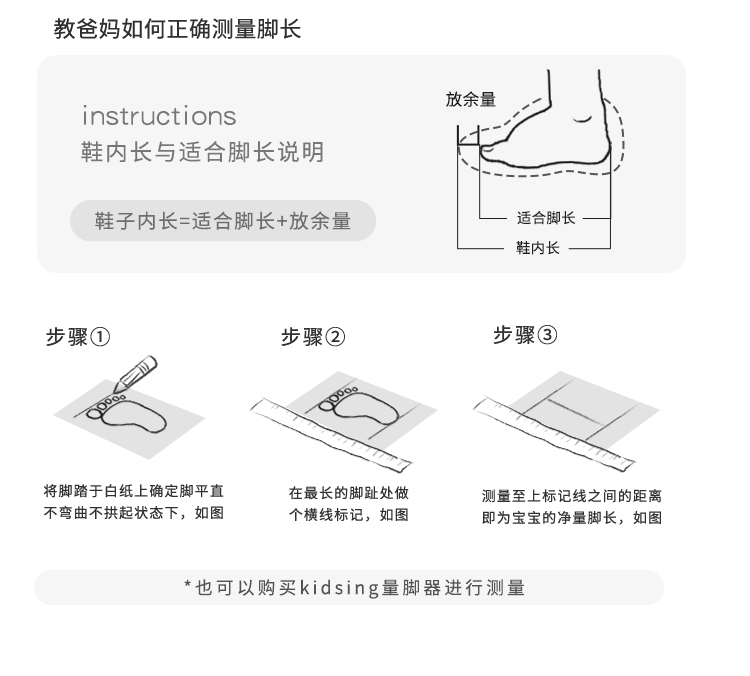 教爸妈如何正确测量脚长

instructions
鞋内长与适合脚长说明

鞋子内长=适合脚长+放余量

放余量

适合脚长

鞋内长

步骤①

将脚踏于白纸上确定脚平直不弯曲不拱起状态下，如图

步骤②

在最长的脚趾处做个横线标记，如图

步骤③

测量至上标记线之间的距离即为宝宝的净量脚长，如图

*也可以购买kidsing量脚器进行测量