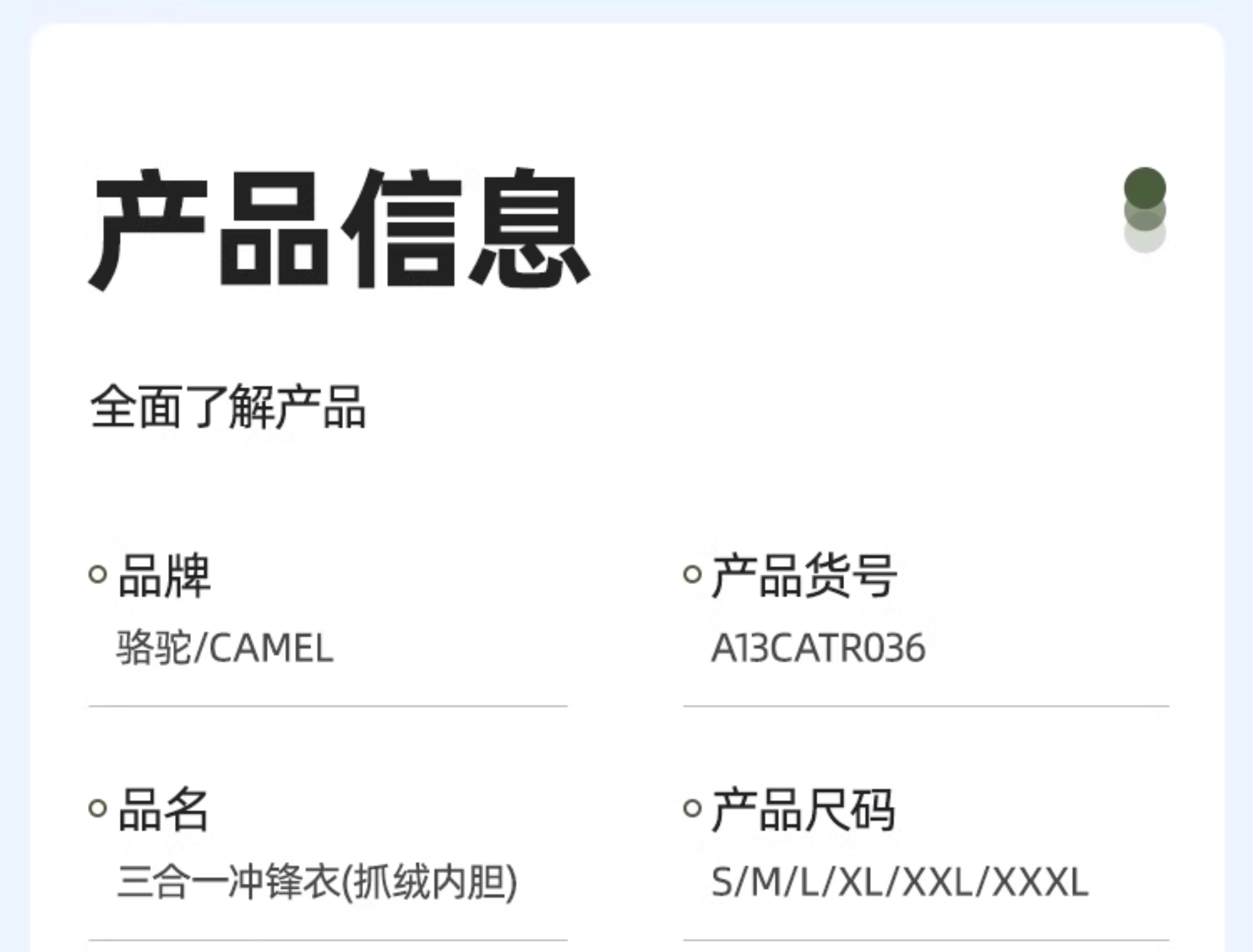 产品信息

全面了解产品

品牌
骆驼/CAMEL

产品货号
A13CATR036

品名
三合一冲锋衣(抓绒内胆)

产品尺码
S/M/L/XL/XXL/XXXL