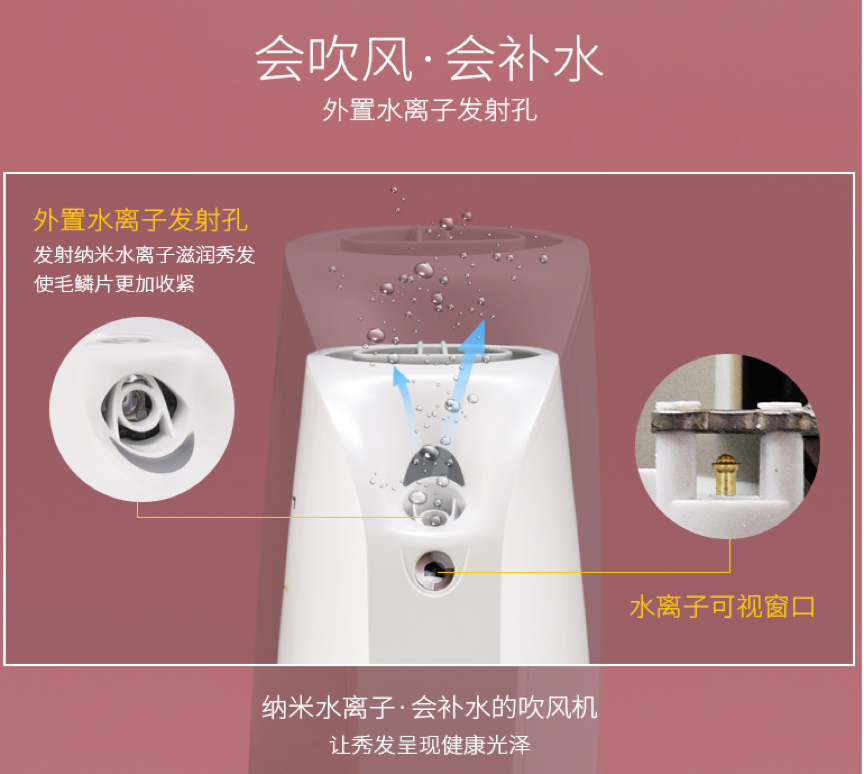 会吹风·会补水
外置水离子发射孔

外置水离子发射孔
发射纳米水离子滋润秀发
使毛鳞片更加收紧

水离子可视窗口

纳米水离子·会补水的吹风机
让秀发呈现健康光泽