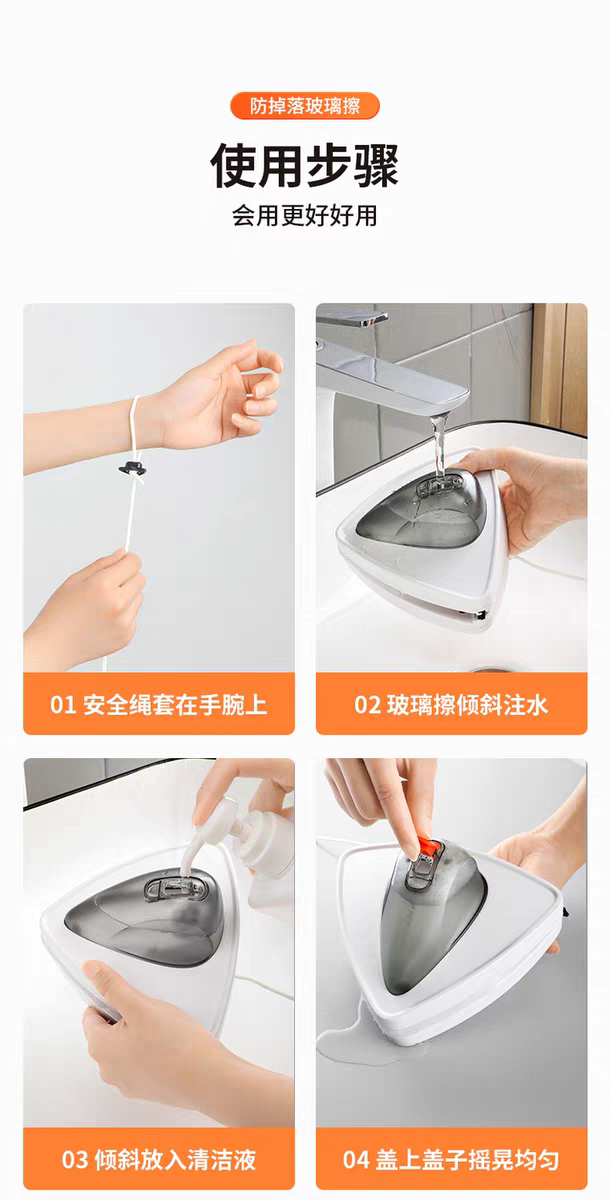 防掉落玻璃擦

使用步骤

会用更好好用

01 安全绳套在手腕上

02 玻璃擦倾斜注水

03 倾斜放入清洁液

04 盖上盖子摇晃均匀