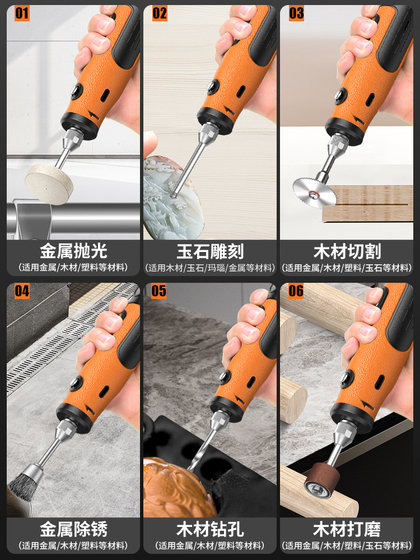 01
金属抛光
(适用金属/木材/塑料等材料)

02
玉石雕刻
(适用木材/玉石/玛瑙/金属等材料)

03
木材切割
(适用金属/木材/塑料/玉石等材料)

04
金属除锈
(适用金属/木材/塑料等材料)

05
木材钻孔
(适用金属/木材/塑料等材料)

06
木材打磨
(适用金属/木材/塑料/玉石等材料)