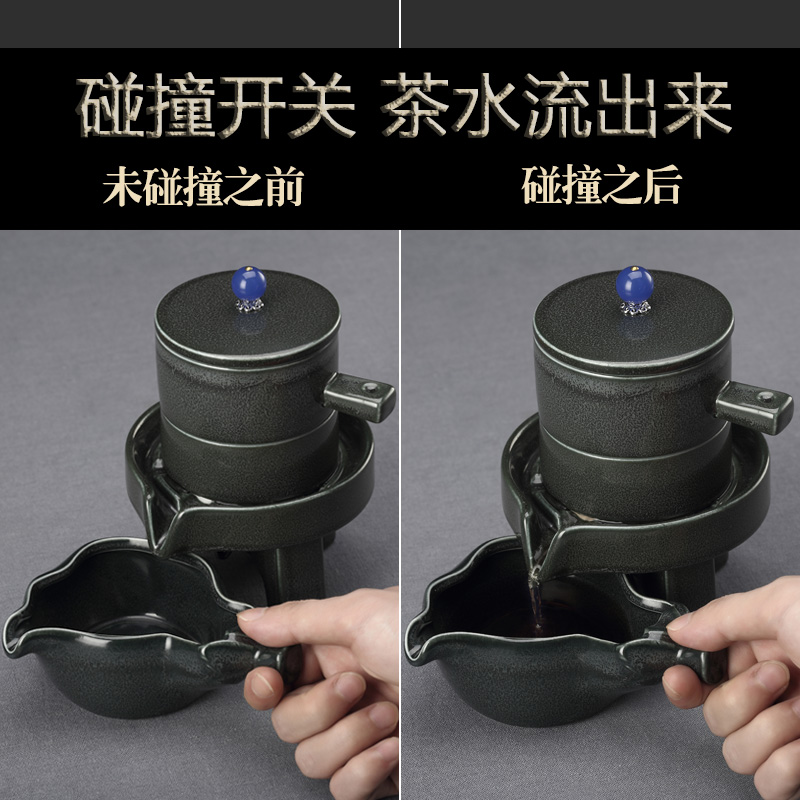 碰撞开关 茶水流出来

未碰撞之前

碰撞之后