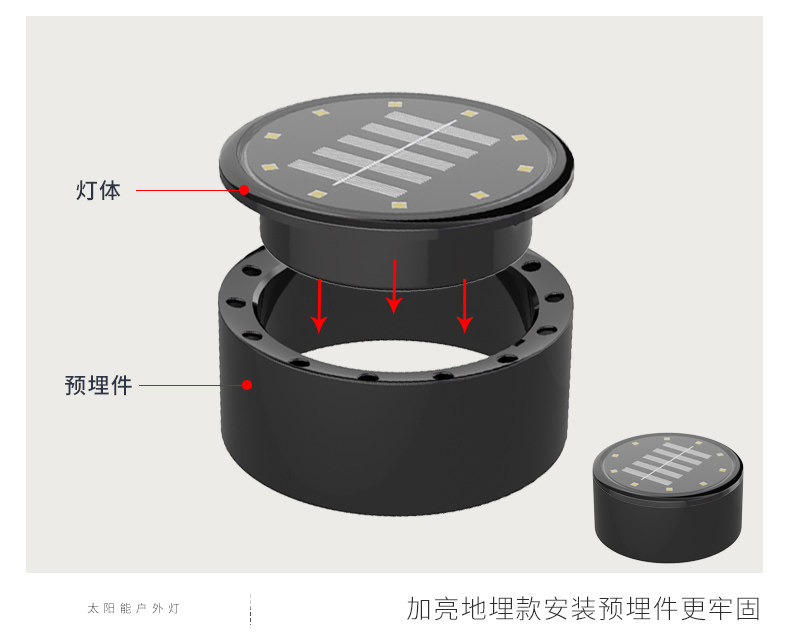 灯体

预埋件

太阳能户外灯

加亮地埋款安装预埋件更牢固