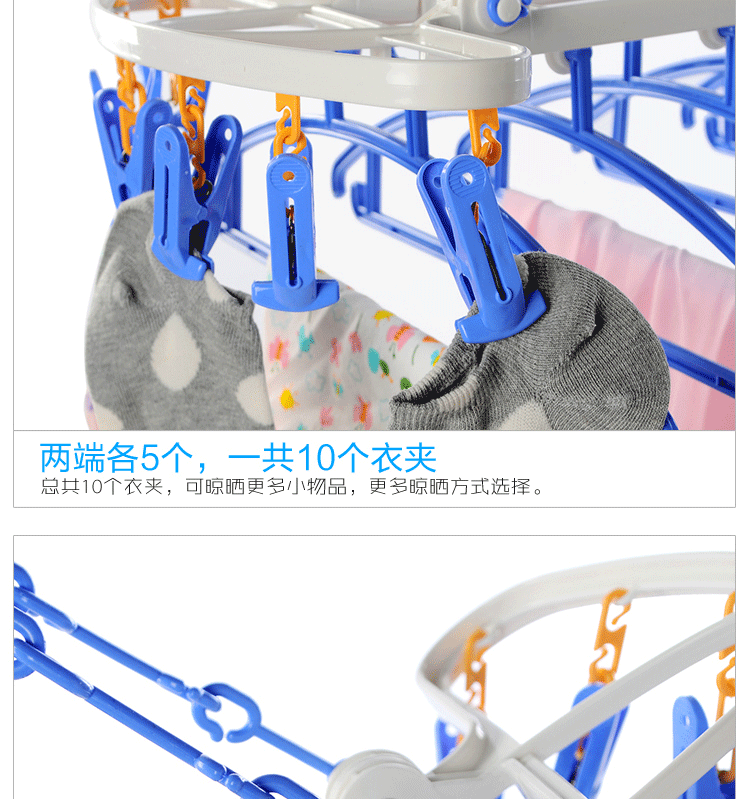 两端各5个，一共10个衣夹
总共10个衣夹，可晾晒更多小物品，更多晾晒方式选择。