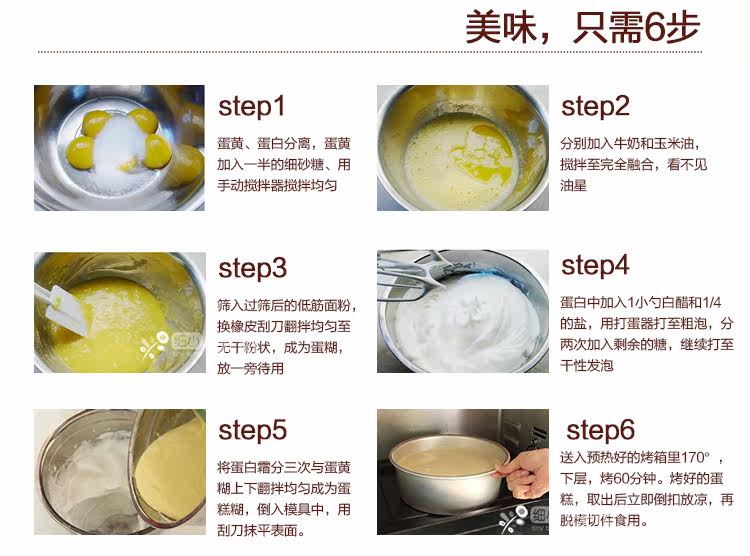 美味，只需6步

step1

蛋黄、蛋白分离，蛋黄加入一半的细砂糖、用手动搅拌器搅拌均匀

step2

分别加入牛奶和玉米油，搅拌至完全融合，看不见油星

step3

筛入过筛后的低筋面粉，换橡皮刮刀翻拌均匀至无干粉状，成为蛋糊，放一旁待用

step4

蛋白中加入1小勺白醋和1/4的盐，用打蛋器打至粗泡，分两次加入剩余的糖，继续打至干性发泡

step5

将蛋白霜分三次与蛋黄糊上下翻拌均匀成为蛋糕糊，倒入模具中，用刮刀抹平表面。

step6

送入预热好的烤箱里170°，下层，烤60分钟。烤好的蛋糕，取出后立即倒扣放凉，再脱模切件食用。