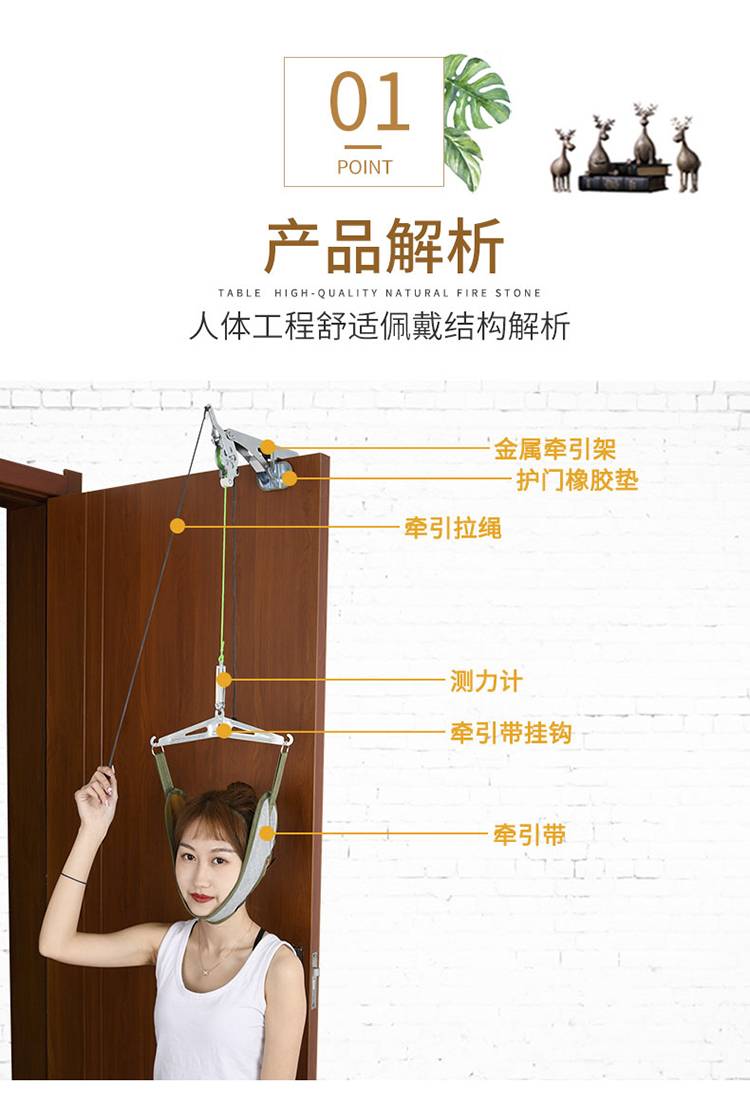 01
POINT

产品解析

TABLE HIGH-QUALITY NATURAL FIRE STONE

人体工程舒适佩戴结构解析

金属牵引架
护门橡胶垫
牵引拉绳
测力计
牵引带挂钩
牵引带