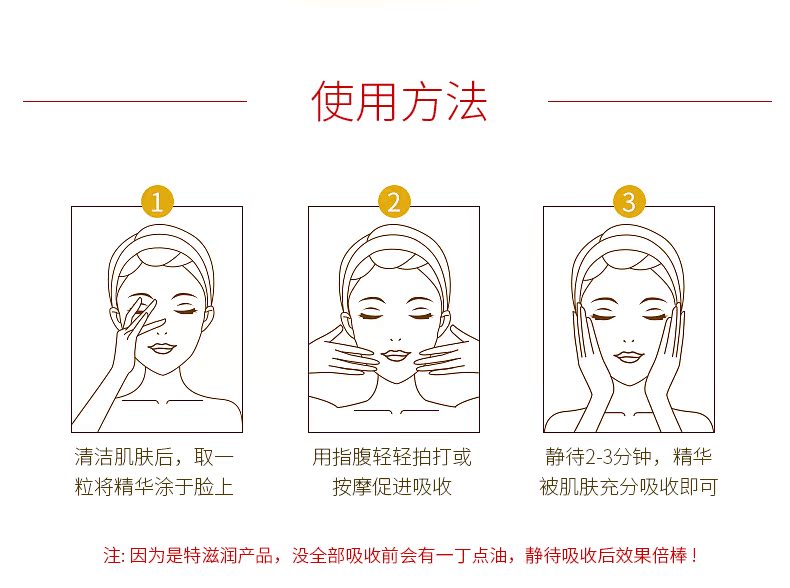 使用方法

1

清洁肌肤后，取一粒将精华涂于脸上

2

用指腹轻轻拍打或按摩促进吸收

3

静待2-3分钟，精华被肌肤充分吸收即可

注: 因为是特滋润产品，没全部吸收前会有一丁点油，静待吸收后效果倍棒！