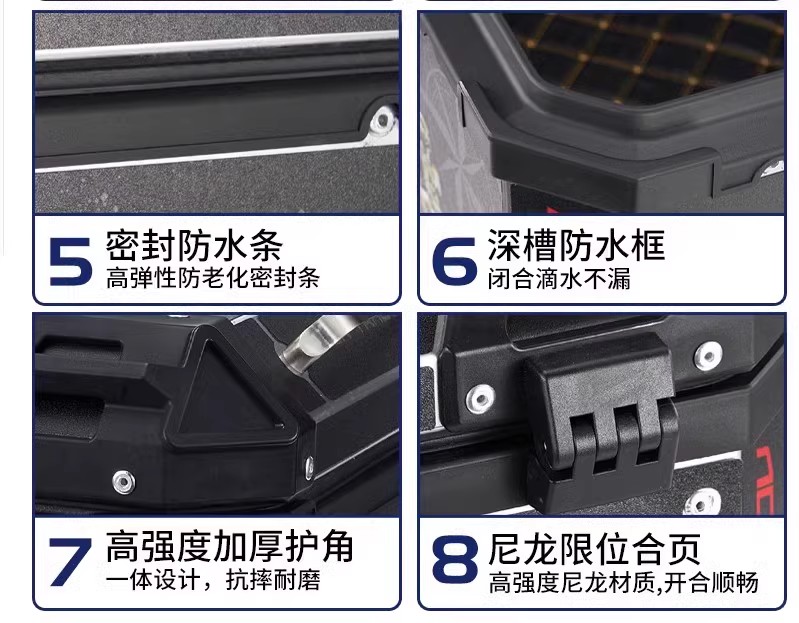 5 密封防水条
高弹性防老化密封条

6 深槽防水框
闭合滴水不漏

7 高强度加厚护角
一体设计，抗摔耐磨

8 尼龙限位合页
高强度尼龙材质,开合顺畅