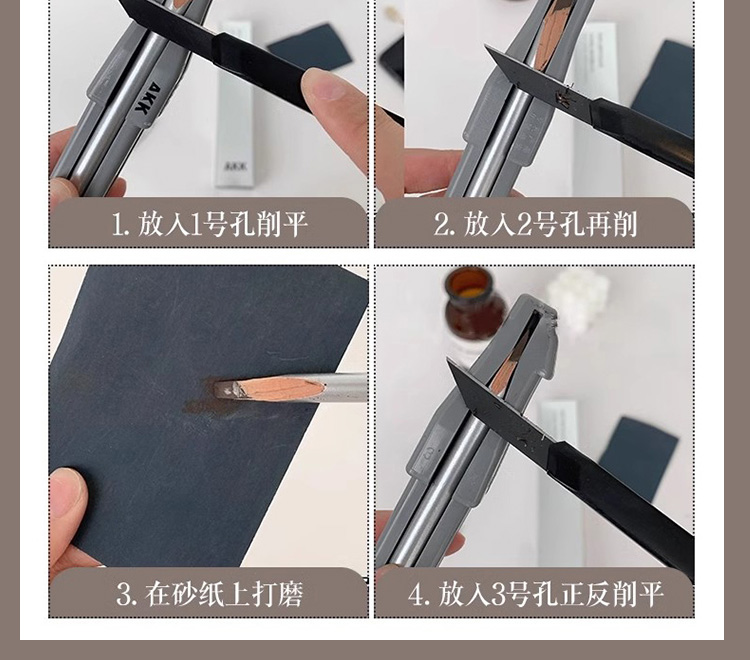 AKK

AKK

1. 放入1号孔削平

2. 放入2号孔再削

3. 在砂纸上打磨

4. 放入3号孔正反削平