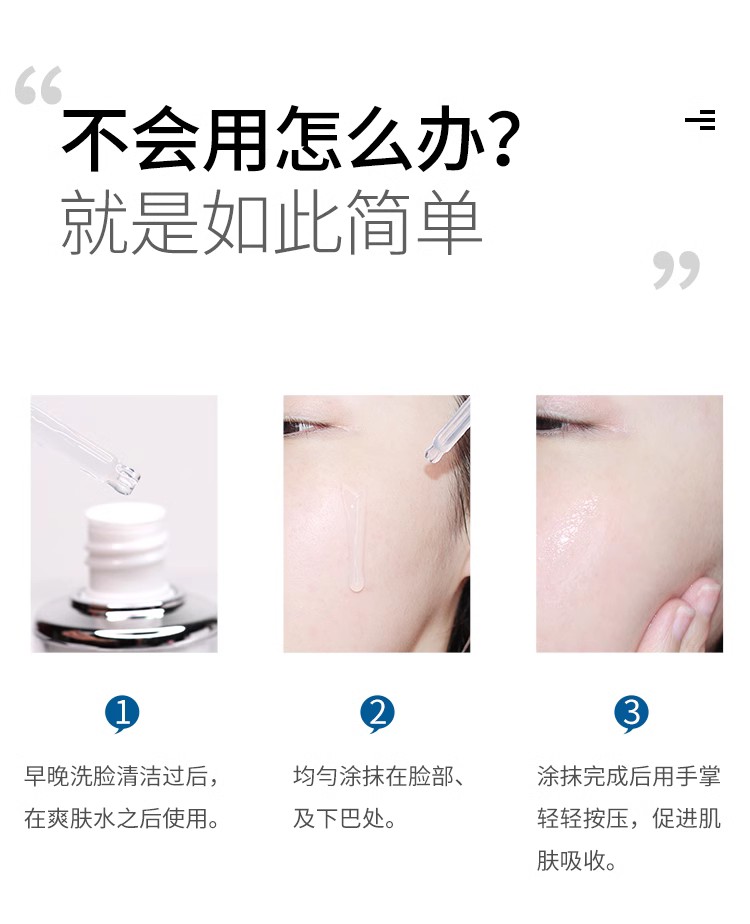 “

不会用怎么办？
就是如此简单

”

1
早晚洗脸清洁过后，在爽肤水之后使用。

2
均匀涂抹在脸部、及下巴处。

3
涂抹完成后用手掌轻轻按压，促进肌肤吸收。