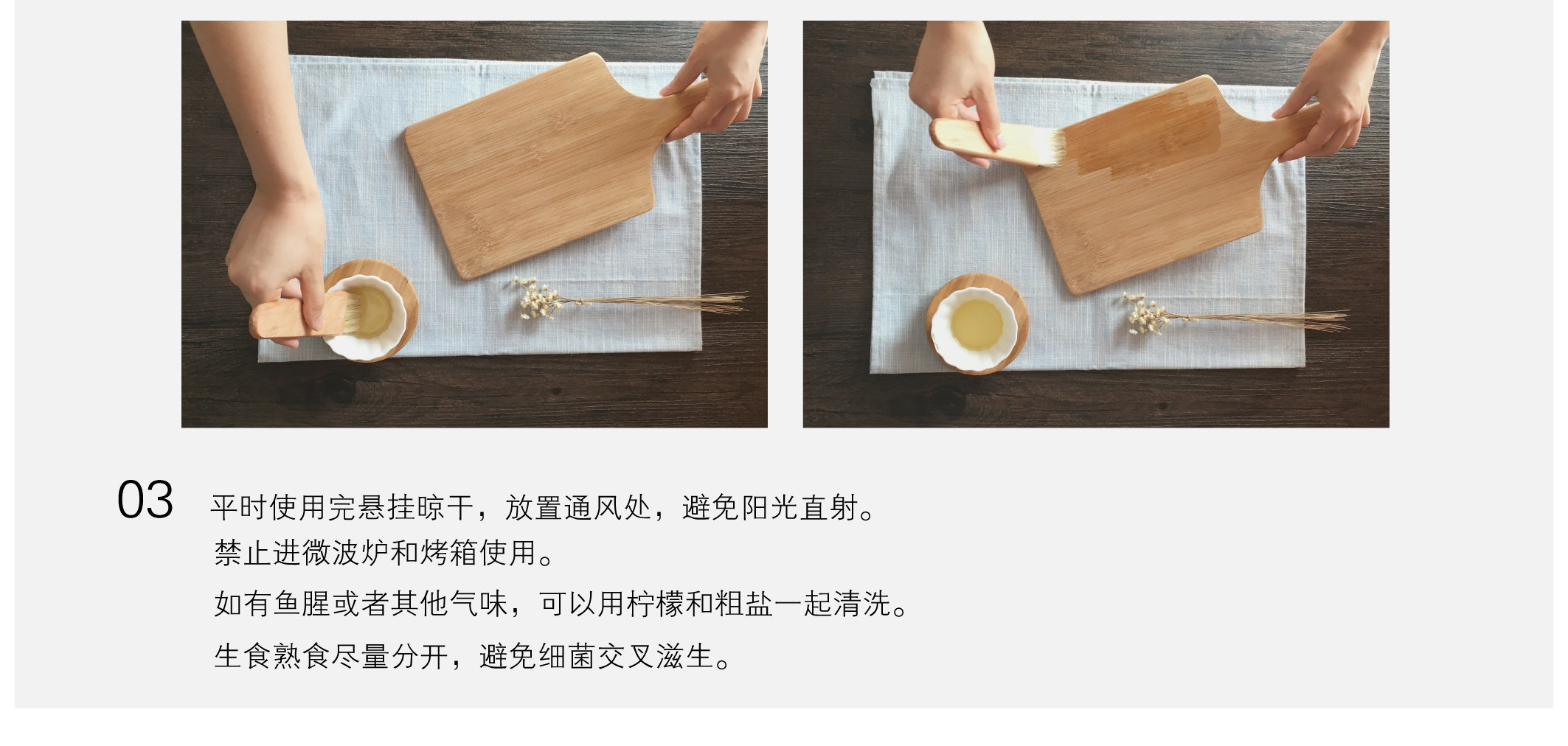 03 平时使用完悬挂晾干，放置通风处，避免阳光直射。
禁止进微波炉和烤箱使用。
如有鱼腥或者其他气味，可以用柠檬和粗盐一起清洗。
生食熟食尽量分开，避免细菌交叉滋生。