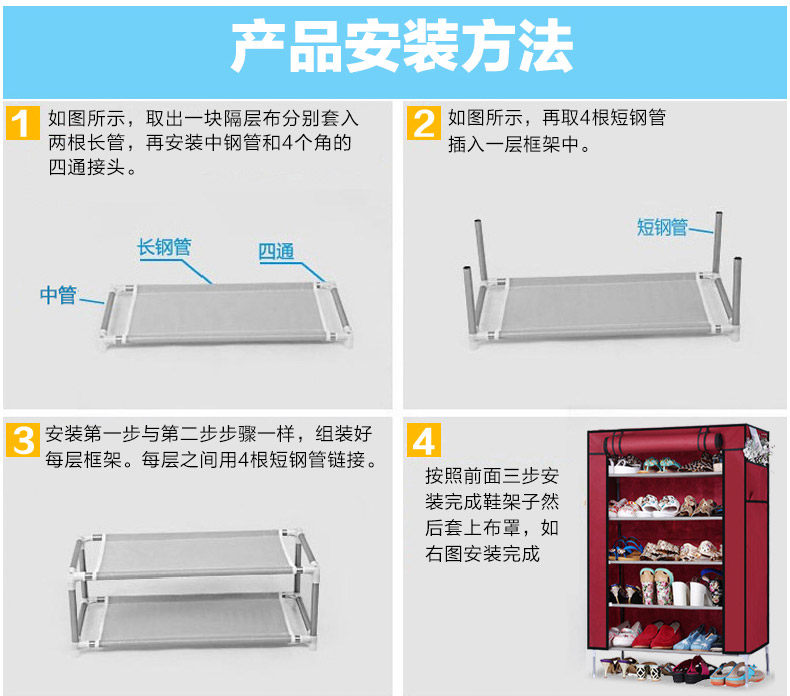 产品安装方法

1 如图所示，取出一块隔层布分别套入两根长管，再安装中钢管和4个角的四通接头。

长钢管
四通
中管

2 如图所示，再取4根短钢管插入一层框架中。

短钢管

3 安装第一步与第二步步骤一样，组装好每层框架。每层之间用4根短钢管链接。

4 按照前面三步安装完成鞋架子然后套上布罩，如右图安装完成