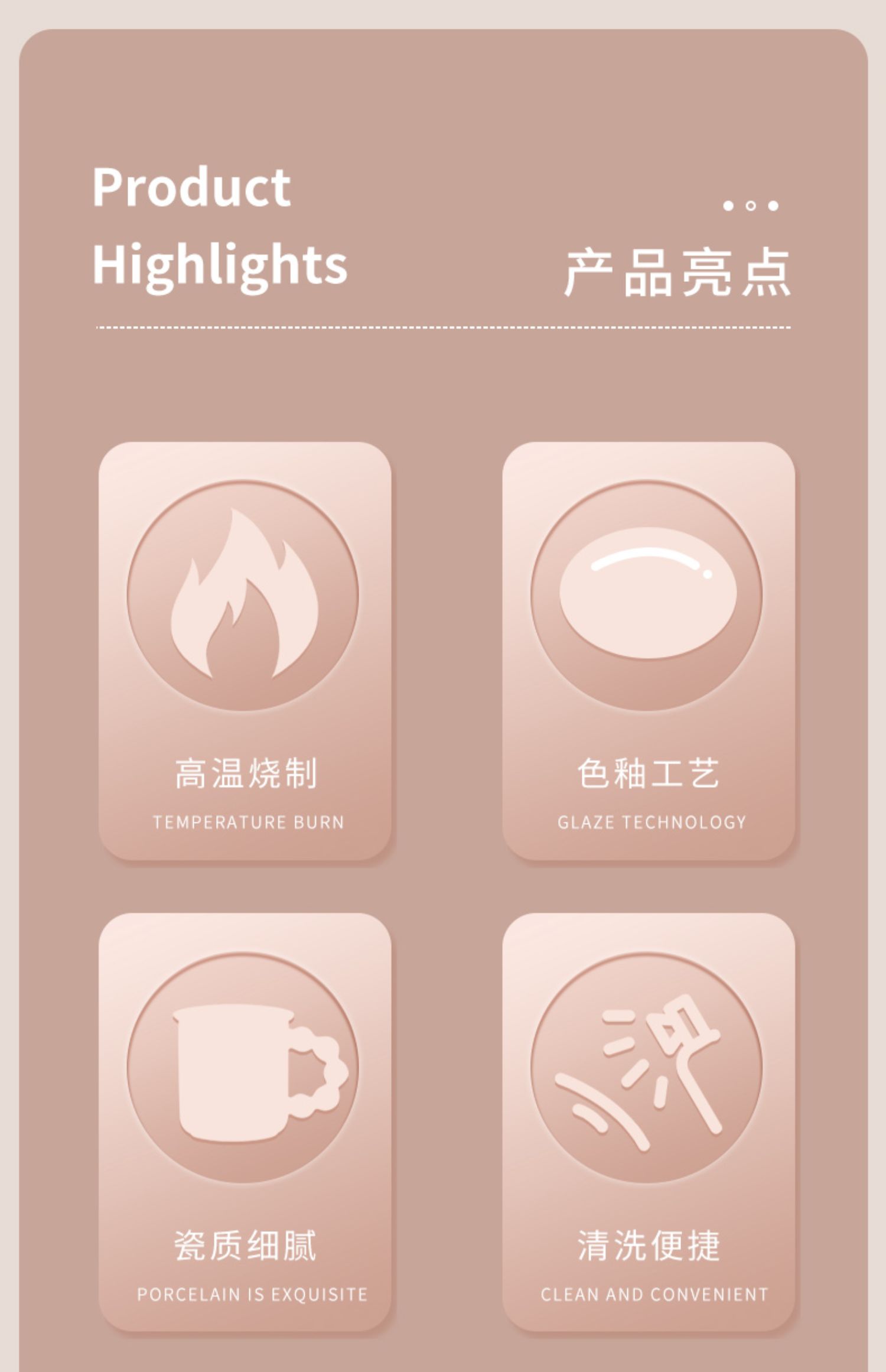 Product Highlights

产品亮点

高温烧制
TEMPERATURE BURN

色釉工艺
GLAZE TECHNOLOGY

瓷质细腻
PORCELAIN IS EXQUISITE

清洗便捷
CLEAN AND CONVENIENT