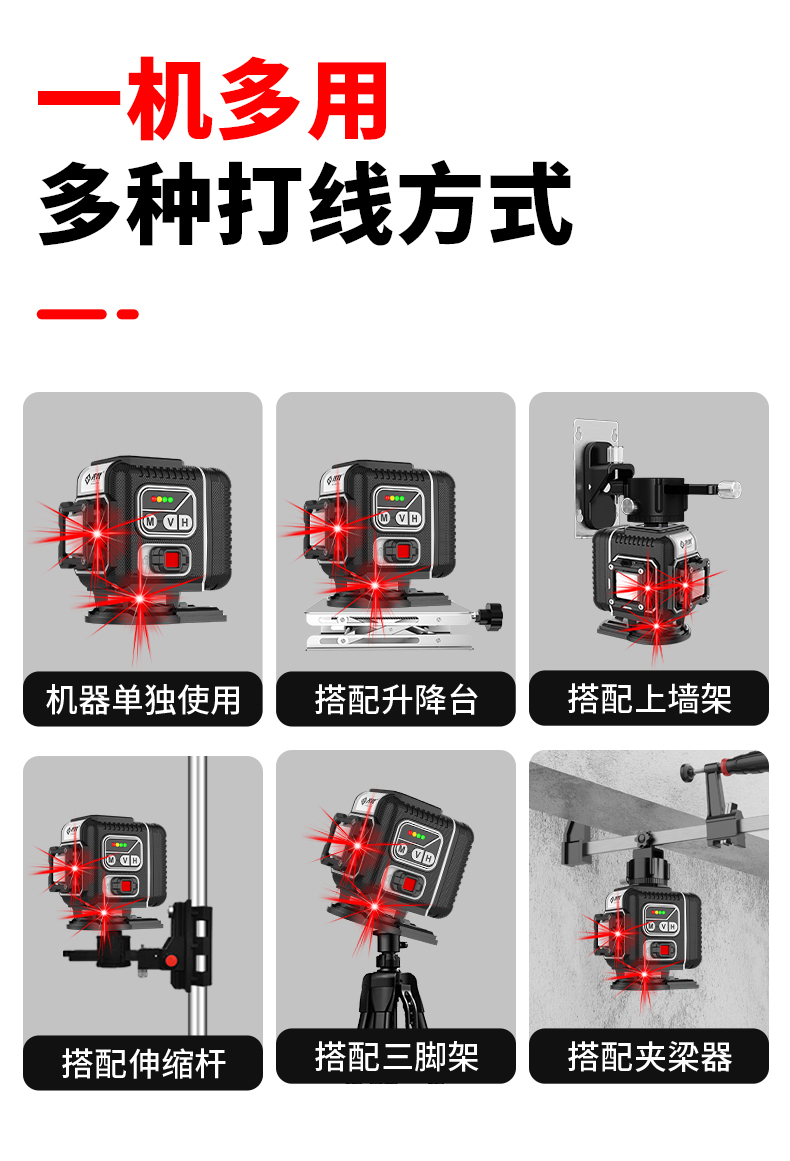 一机多用
多种打线方式

M V H
机器单独使用

M V H
搭配升降台

搭配上墙架

M V H
搭配伸缩杆

M V H
搭配三脚架

M V H
搭配夹梁器