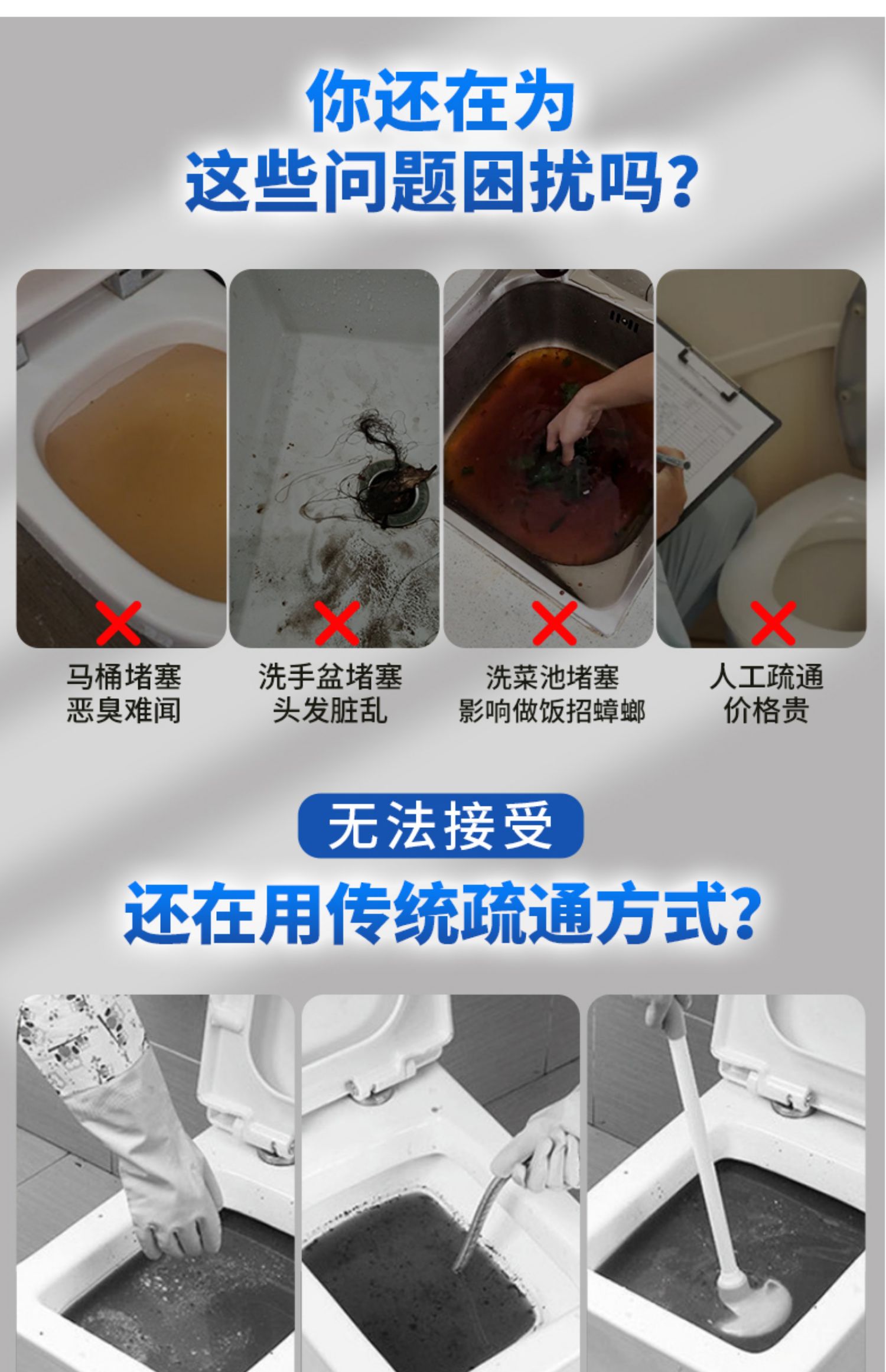 你还在为
这些问题困扰吗?

马桶堵塞
恶臭难闻

洗手盆堵塞
头发脏乱

洗菜池堵塞
影响做饭招蟑螂

人工疏通
价格贵

无法接受

还在用传统疏通方式?