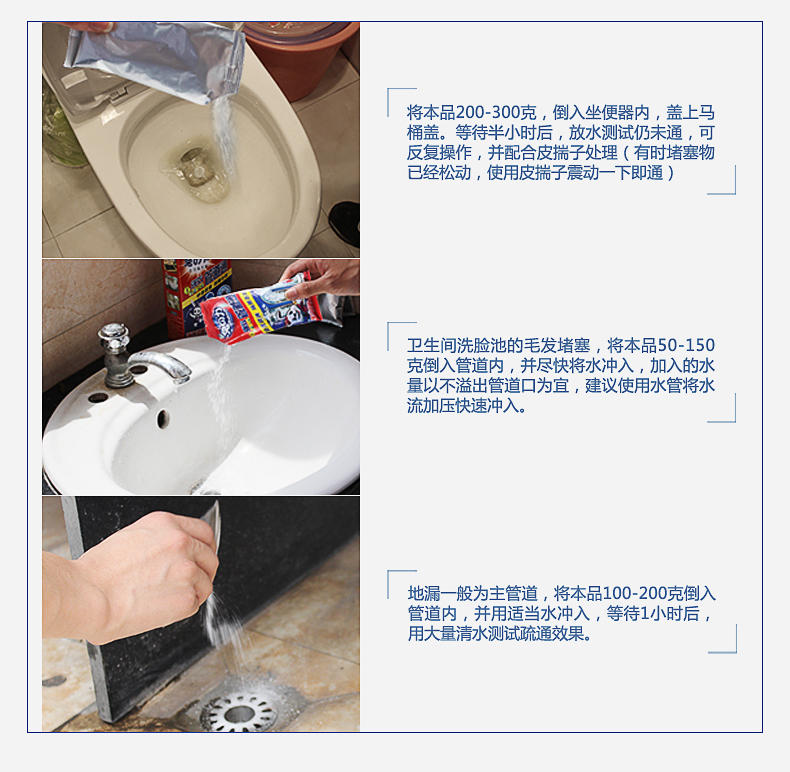 将本品200-300克，倒入坐便器内，盖上马桶盖。等待半小时后，放水测试仍未通，可反复操作，并配合皮揣子处理（有时堵塞物已经松动，使用皮揣子震动一下即通）

卫生间洗脸池的毛发堵塞，将本品50-150克倒入管道内，并尽快将水冲入，加入的水量以不溢出管道口为宜，建议使用水管将水流加压快速冲入。

地漏一般为主管道，将本品100-200克倒入管道内，并用适当水冲入，等待1小时后，用大量清水测试疏通效果。