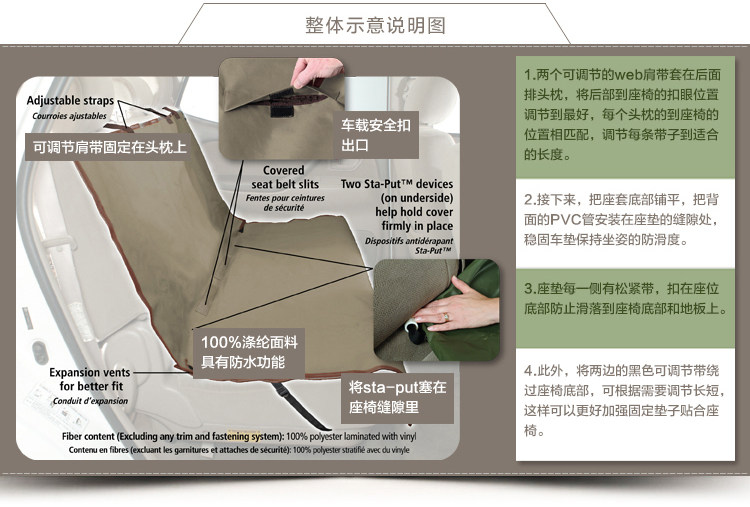 整体示意说明图

Adjustable straps
Courroies ajustables

可调节肩带固定在头枕上

车载安全扣出口

Covered seat belt slits
Fentes pour ceintures de sécurité

Two Sta-Put™ devices (on underside) help hold cover firmly in place
Dispositifs antidérapant Sta-Put™

100%涤纶面料具有防水功能

Expansion vents for better fit
Conduit d'expansion

将sta-put塞在座椅缝隙里

Fiber content (Excluding any trim and fastening system): 100% polyester laminated with vinyl
Contenu en fibres (excluant les garnitures et attaches de sécurité): 100% polyester stratifié avec du vinyle

1.两个可调节的web肩带套在后面排头枕，将后部到座椅的扣眼位置调节到最好，每个头枕的到座椅的位置相匹配，调节每条带子到适合的长度。

2.接下来，把座套底部铺平，把背面的PVC管安装在座垫的缝隙处，稳固车垫保持坐姿的防滑度。

3.座垫每一侧有松紧带，扣在座位底部防止滑落到座椅底部和地板上。

4.此外，将两边的黑色可调节带绕过座椅底部，可根据需要调节长短，这样可以更好加强固定垫子贴合座椅。