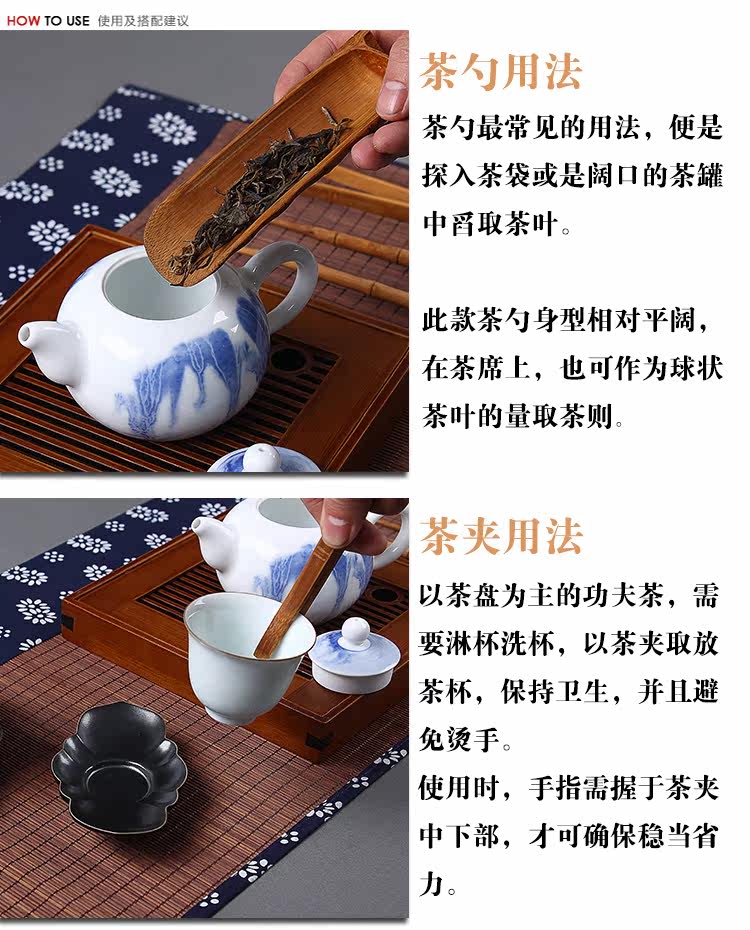 HOW TO USE 使用及搭配建议

茶勺用法

茶勺最常见的用法，便是探入茶袋或是阔口的茶罐中舀取茶叶。

此款茶勺身型相对平阔，在茶席上，也可作为球状茶叶的量取茶则。

茶夹用法

以茶盘为主的功夫茶，需要淋杯洗杯，以茶夹取放茶杯，保持卫生，并且避免烫手。

使用时，手指需握于茶夹中下部，才可确保稳当省力。