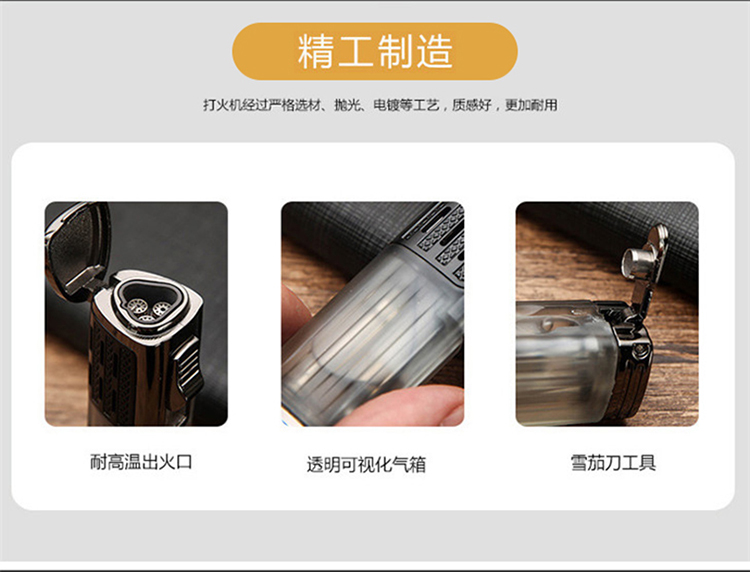 精工制造

打火机经过严格选材、抛光、电镀等工艺，质感好，更加耐用

耐高温出火口

透明可视化气箱

雪茄刀工具