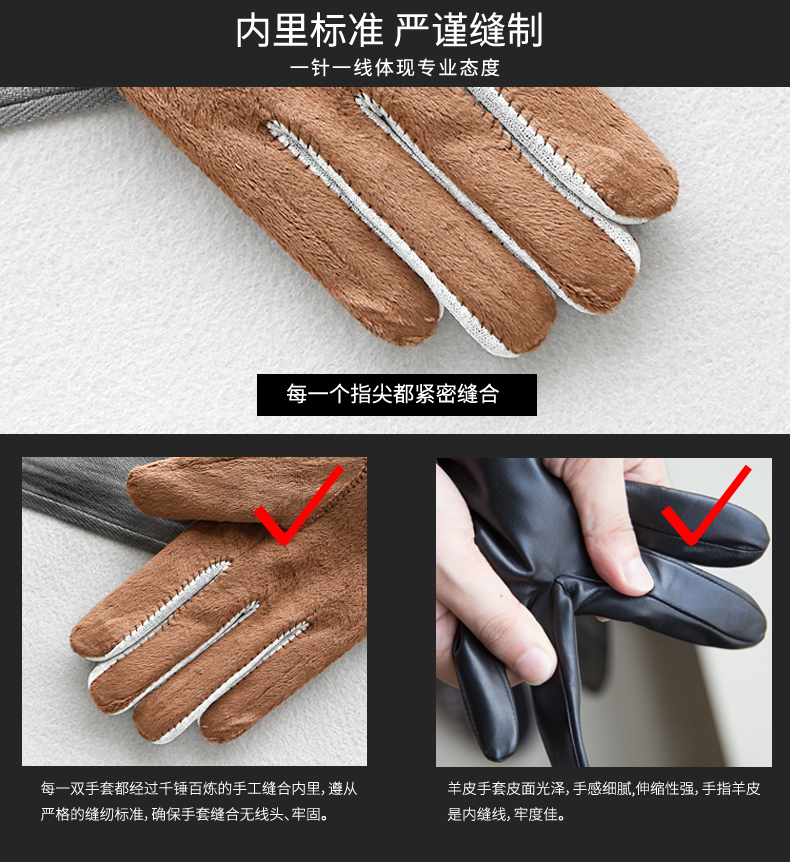 内里标准 严谨缝制

一针一线体现专业态度

每一个指尖都紧密缝合

每一双手套都经过千锤百炼的手工缝合内里，遵从严格的缝纫标准，确保手套缝合无线头、牢固。

羊皮手套皮面光泽，手感细腻,伸缩性强，手指羊皮是内缝线，牢度佳。