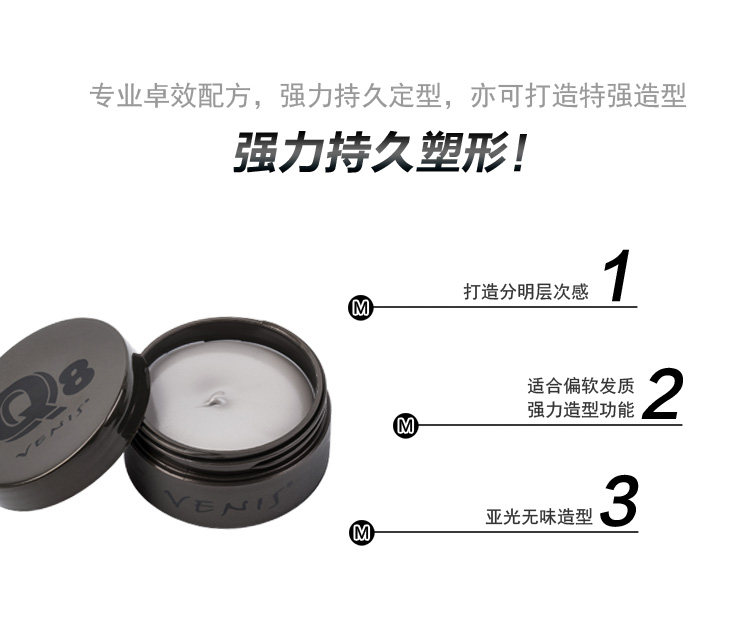 专业卓效配方，强力持久定型，亦可打造特强造型
强力持久塑形！

Q8
VENIS

VENIS

M 打造分明层次感 1

M 适合偏软发质
强力造型功能 2

M 亚光无味造型 3