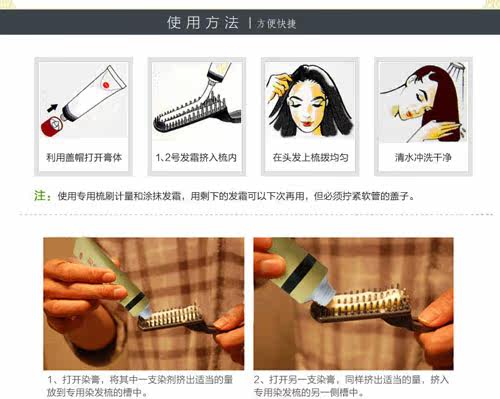 使用方法 | 方便快捷

利用盖帽打开膏体

1、2号发霜挤入梳内

在头发上梳拨均匀

清水冲洗干净

注：使用专用梳刷计量和涂抹发霜，用剩下的发霜可以下次再用，但必须拧紧软管的盖子。

1、打开染膏，将其中一支染剂挤出适当的量放到专用染发梳的槽中。

2、打开另一支染膏，同样挤出适当的量，挤入专用染发梳的另一侧槽中。