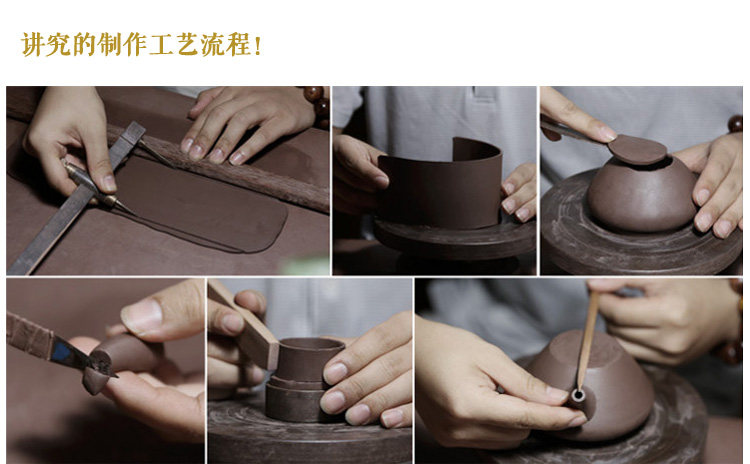 讲究的制作工艺流程!