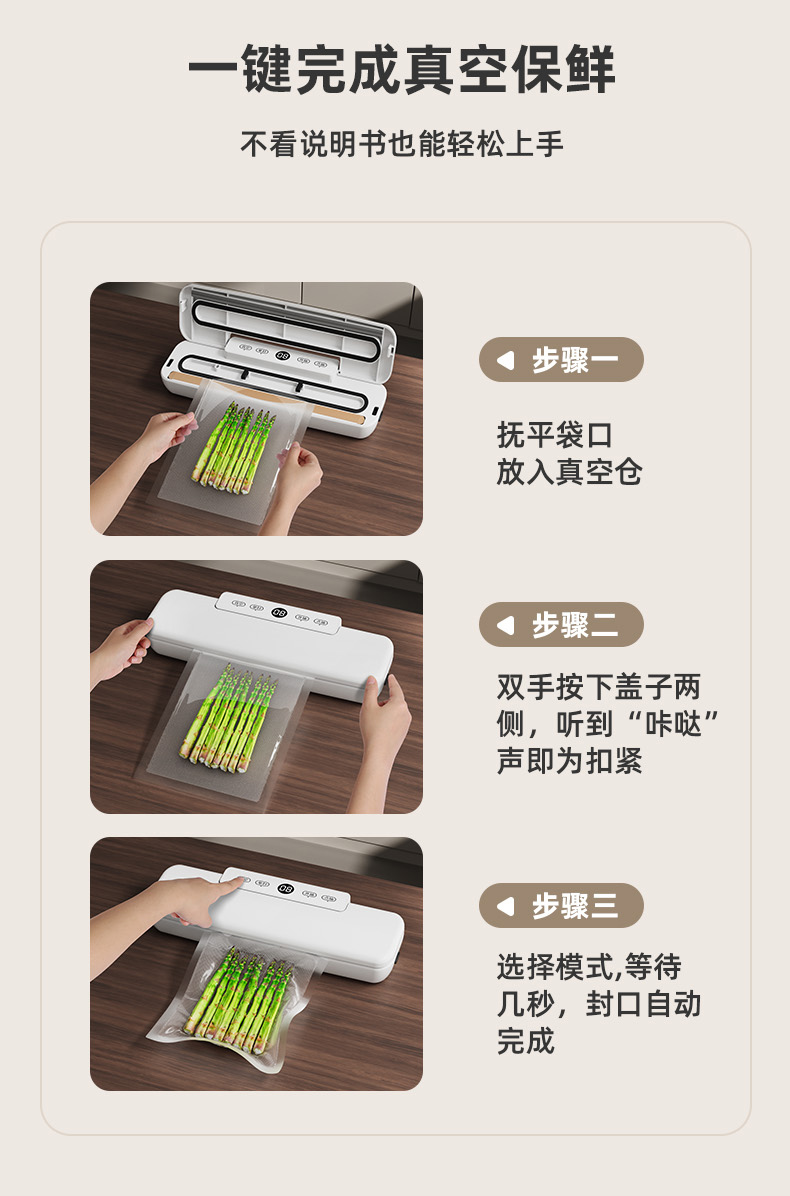 一键完成真空保鲜

不看说明书也能轻松上手

步骤一

抚平袋口
放入真空仓

步骤二

双手按下盖子两侧，听到“咔哒”声即为扣紧

步骤三

选择模式,等待几秒，封口自动完成