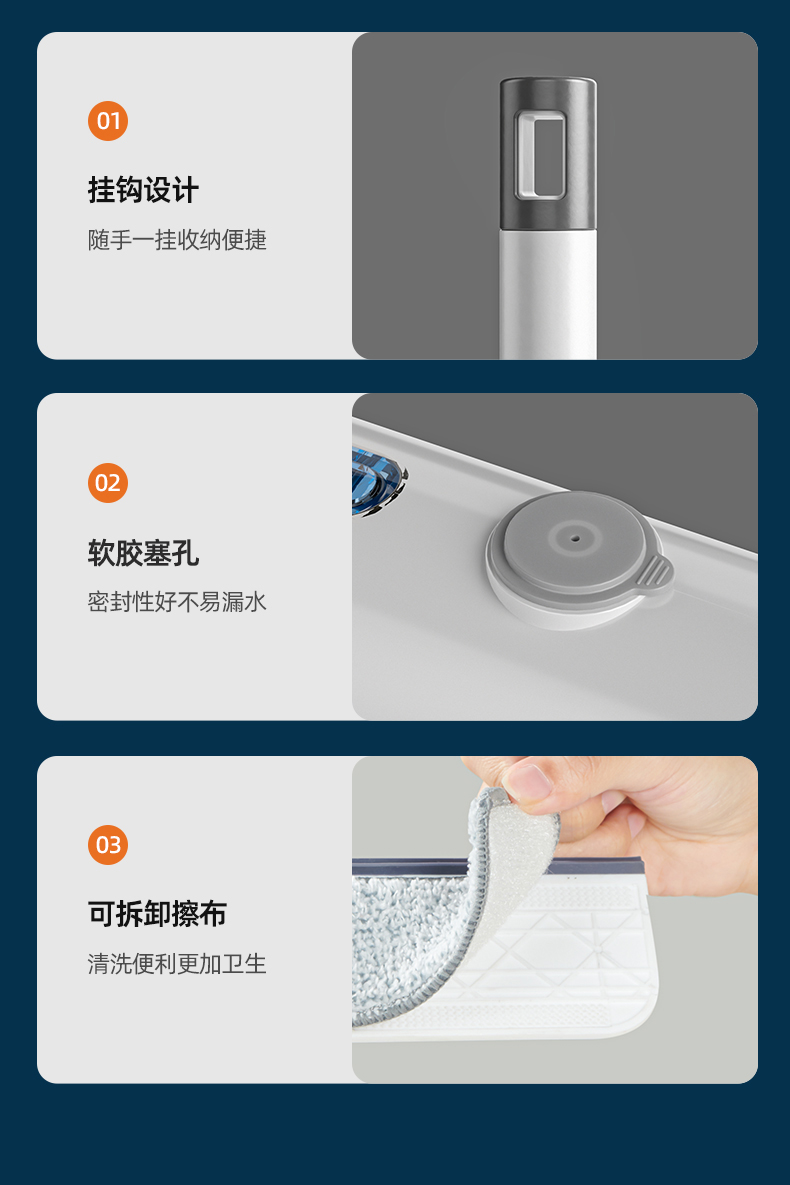 01

挂钩设计

随手一挂收纳便捷

02

软胶塞孔

密封性好不易漏水

03

可拆卸擦布

清洗便利更加卫生