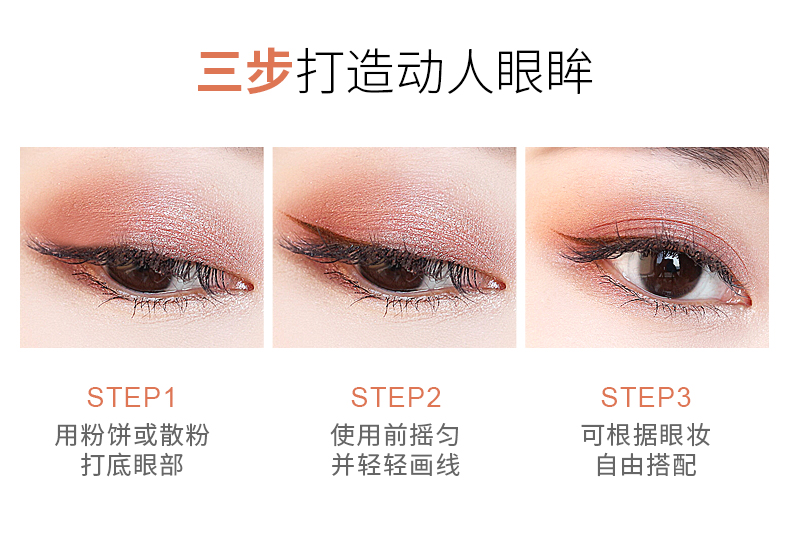 三步打造动人眼眸

STEP1
用粉饼或散粉
打底眼部

STEP2
使用前摇匀
并轻轻画线

STEP3
可根据眼妆
自由搭配