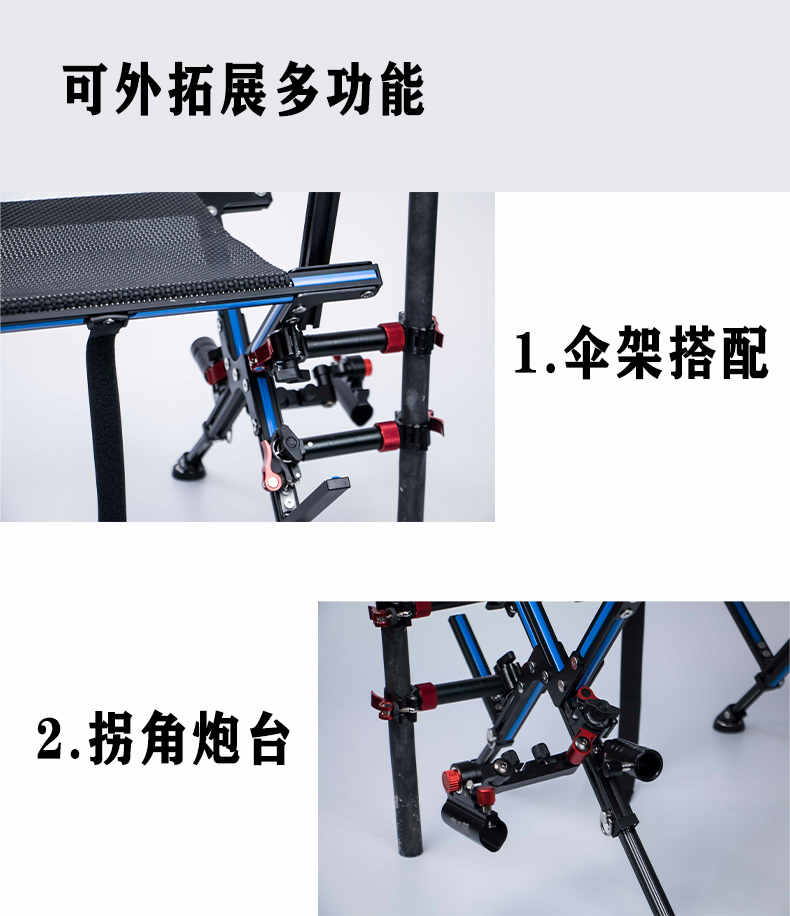 可外拓展多功能

1.伞架搭配

2.拐角炮台