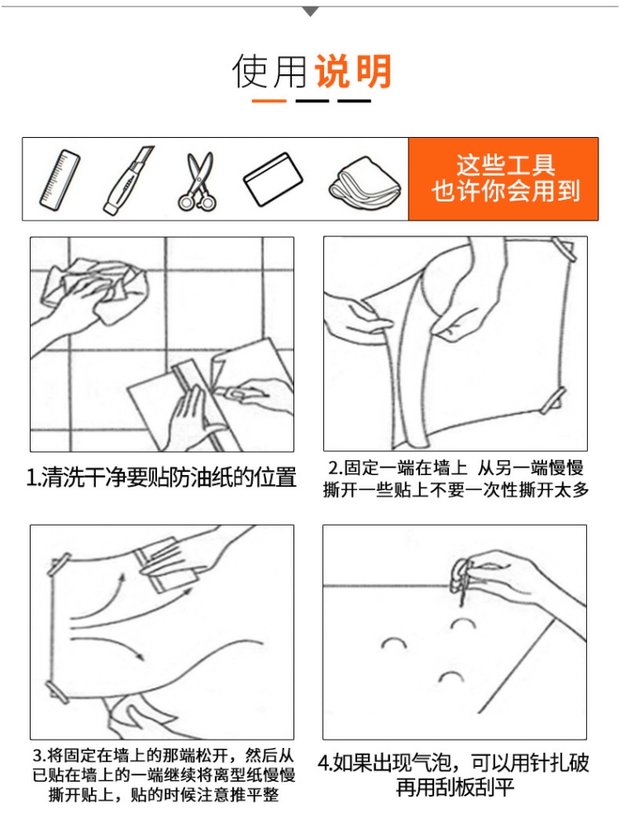 使用说明

这些工具
也许你会用到

1.清洗干净要贴防油纸的位置

2.固定一端在墙上 从另一端慢慢撕开一些贴上不要一次性撕开太多

3.将固定在墙上的那端松开，然后从已贴在墙上的一端继续将离型纸慢慢撕开贴上，贴的时候注意推平整

4.如果出现气泡，可以用针扎破再用刮板刮平