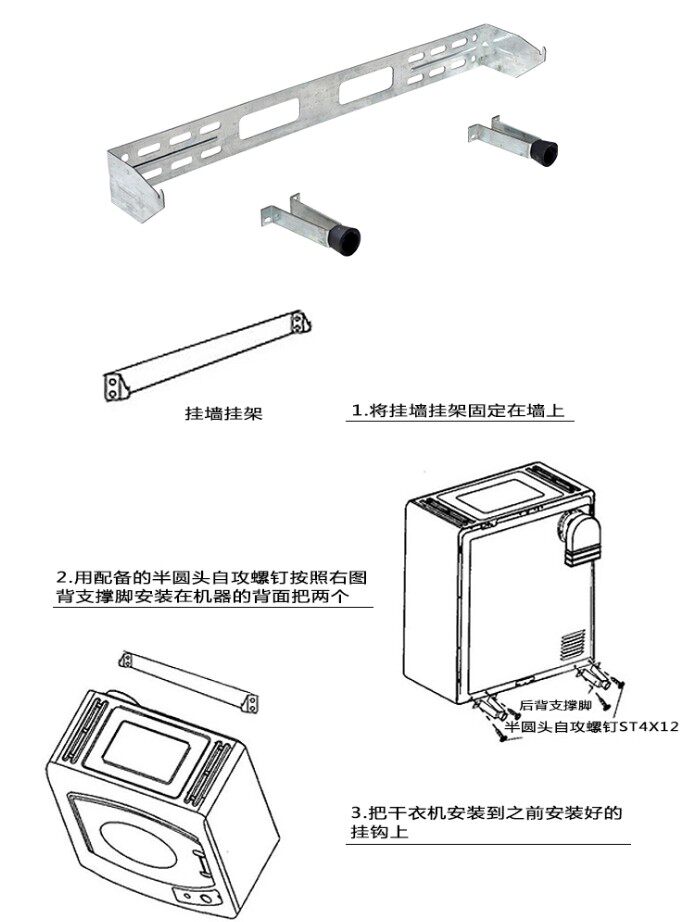 挂墙挂架

1.将挂墙挂架固定在墙上

2.用配备的半圆头自攻螺钉按照右图背支撑脚安装在机器的背面把两个

后背支撑脚

半圆头自攻螺钉ST4X12

3.把干衣机安装到之前安装好的挂钩上