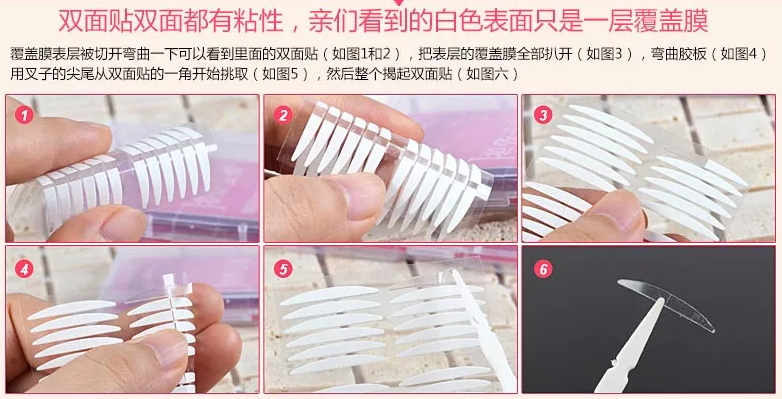 双面贴双面都有粘性，亲们看到的白色表面只是一层覆盖膜

覆盖膜表层被切开弯曲一下可以看到里面的双面贴（如图1和2），把表层的覆盖膜全部扒开（如图3），弯曲胶板（如图4）用叉子的尖尾从双面贴的一角开始挑取（如图5），然后整个揭起双面贴（如图六）

1

2

3

4

5

6