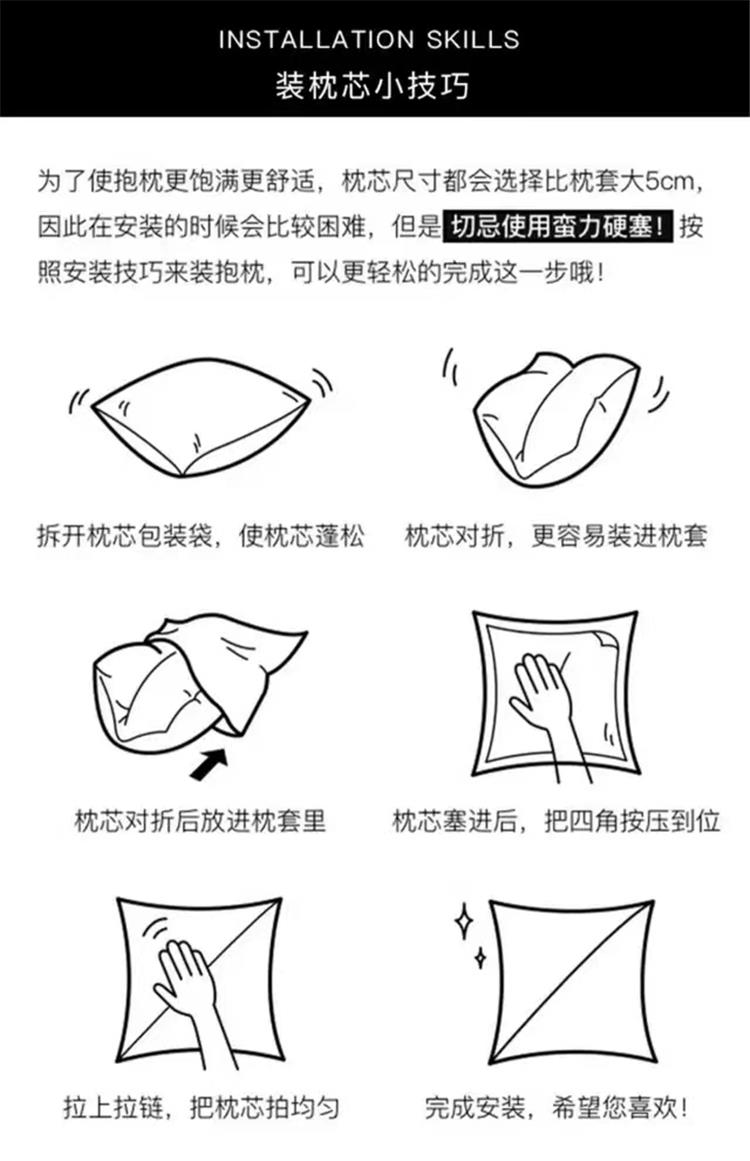 INSTALLATION SKILLS
装枕芯小技巧

为了使抱枕更饱满更舒适，枕芯尺寸都会选择比枕套大5cm，因此在安装的时候会比较困难，但是切忌使用蛮力硬塞！按照安装技巧来装抱枕，可以更轻松的完成这一步哦！

拆开枕芯包装袋，使枕芯蓬松

枕芯对折，更容易装进枕套

枕芯对折后放进枕套里

枕芯塞进后，把四角按压到位

拉上拉链，把枕芯拍均匀

完成安装，希望您喜欢！