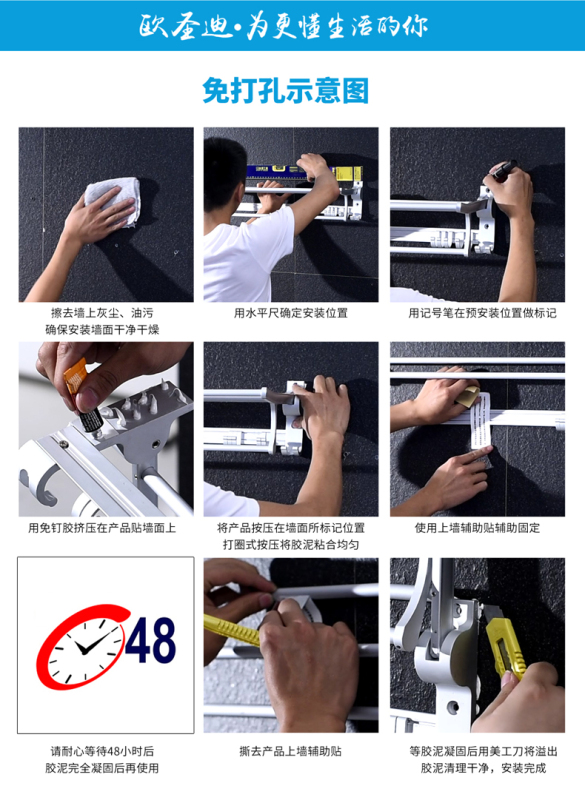 欧圣迪·为更懂生活的你

免打孔示意图

擦去墙上灰尘、油污
确保安装墙面干净干燥

用水平尺确定安装位置

用记号笔在预安装位置做标记

用免钉胶挤压在产品贴墙面上

将产品按压在墙面所标记位置
打圈式按压将胶泥粘合均匀

使用上墙辅助贴辅助固定

48

请耐心等待48小时后
胶泥完全凝固后再使用

撕去产品上墙辅助贴

等胶泥凝固后用美工刀将溢出
胶泥清理干净，安装完成