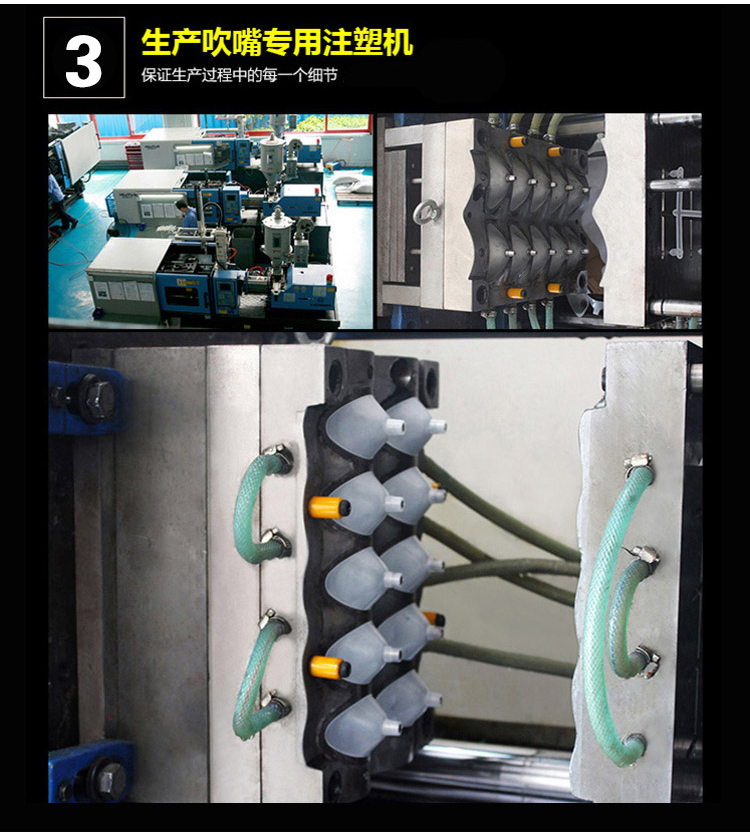 3
生产吹嘴专用注塑机
保证生产过程中的每一个细节