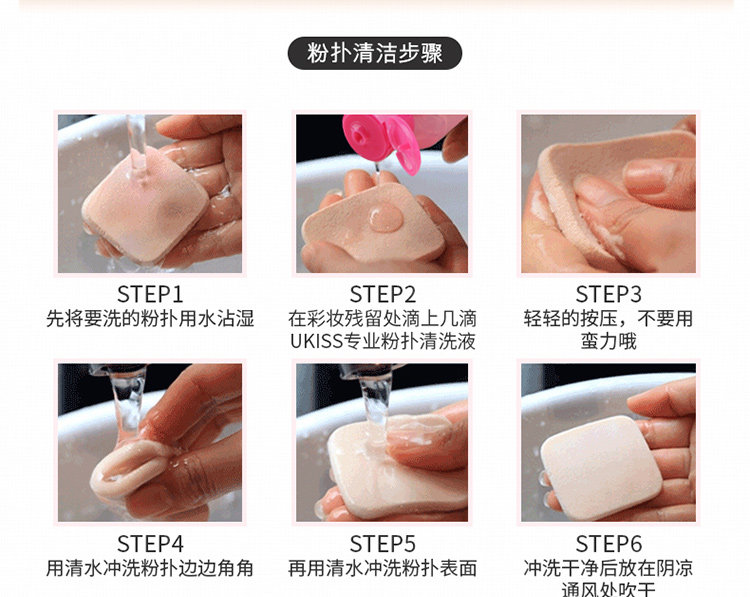 粉扑清洁步骤

STEP1
先将要洗的粉扑用水沾湿

STEP2
在彩妆残留处滴上几滴UKISS专业粉扑清洗液

STEP3
轻轻的按压，不要用蛮力哦

STEP4
用清水冲洗粉扑边边角角

STEP5
再用清水冲洗粉扑表面

STEP6
冲洗干净后放在阴凉通风处吹干