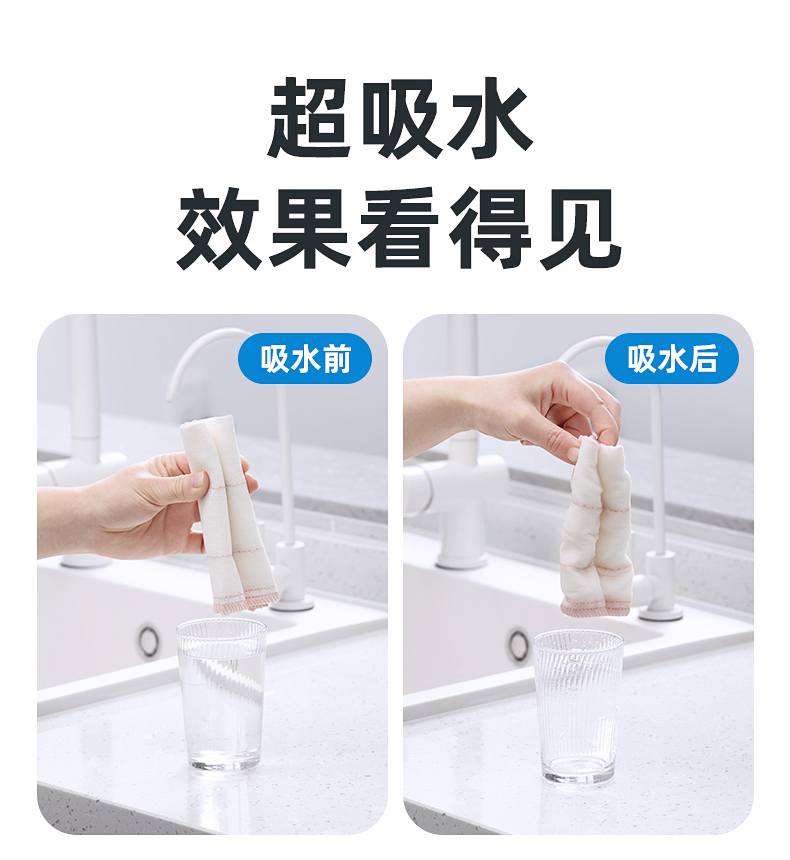 超吸水
效果看得见

吸水前

吸水后