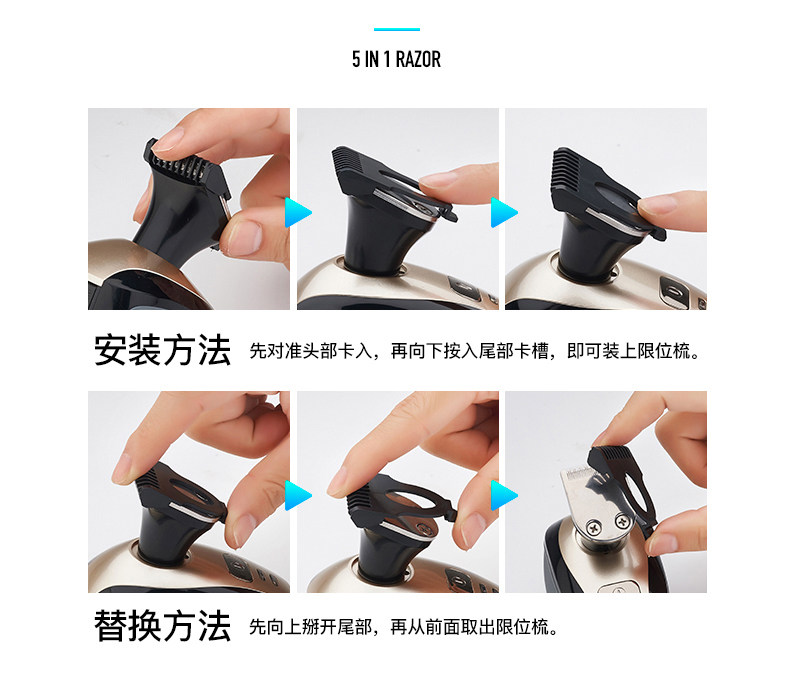 5 IN 1 RAZOR

安装方法 先对准头部卡入，再向下按入尾部卡槽，即可装上限位梳。

替换方法 先向上掰开尾部，再从前面取出限位梳。