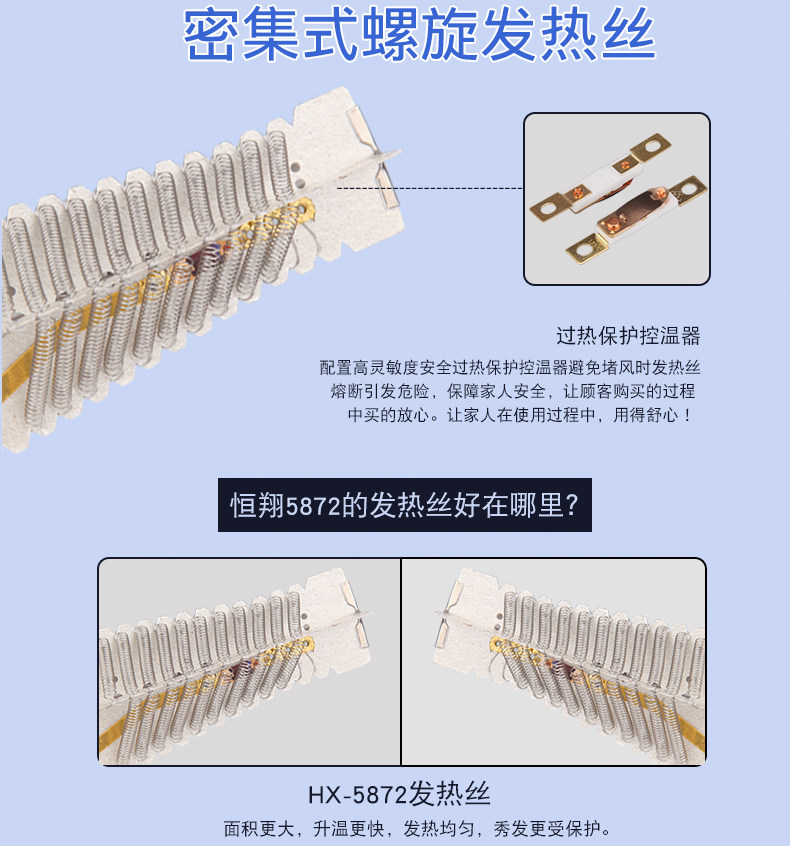 密集式螺旋发热丝

过热保护控温器

配置高灵敏度安全过热保护控温器避免堵风时发热丝熔断引发危险，保障家人安全，让顾客购买的过程中买的放心。让家人在使用过程中，用得舒心！

恒翔5872的发热丝好在哪里?

HX-5872发热丝

面积更大，升温更快，发热均匀，秀发更受保护。