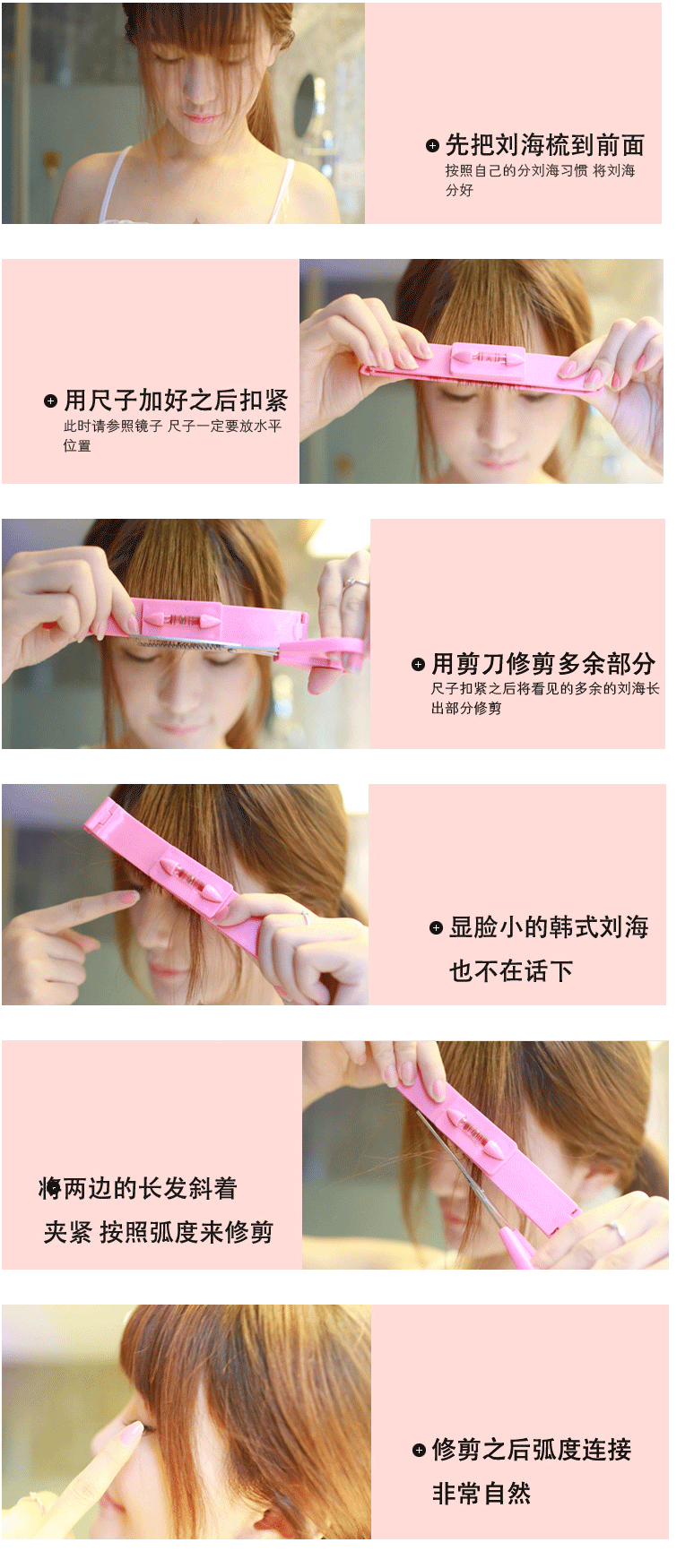 先把刘海梳到前面
按照自己的分刘海习惯 将刘海分好

用尺子加好之后扣紧
此时请参照镜子 尺子一定要放水平位置

用剪刀修剪多余部分
尺子扣紧之后将看见的多余的刘海长出部分修剪

显脸小的韩式刘海
也不在话下

将两边的长发斜着
夹紧 按照弧度来修剪

修剪之后弧度连接
非常自然