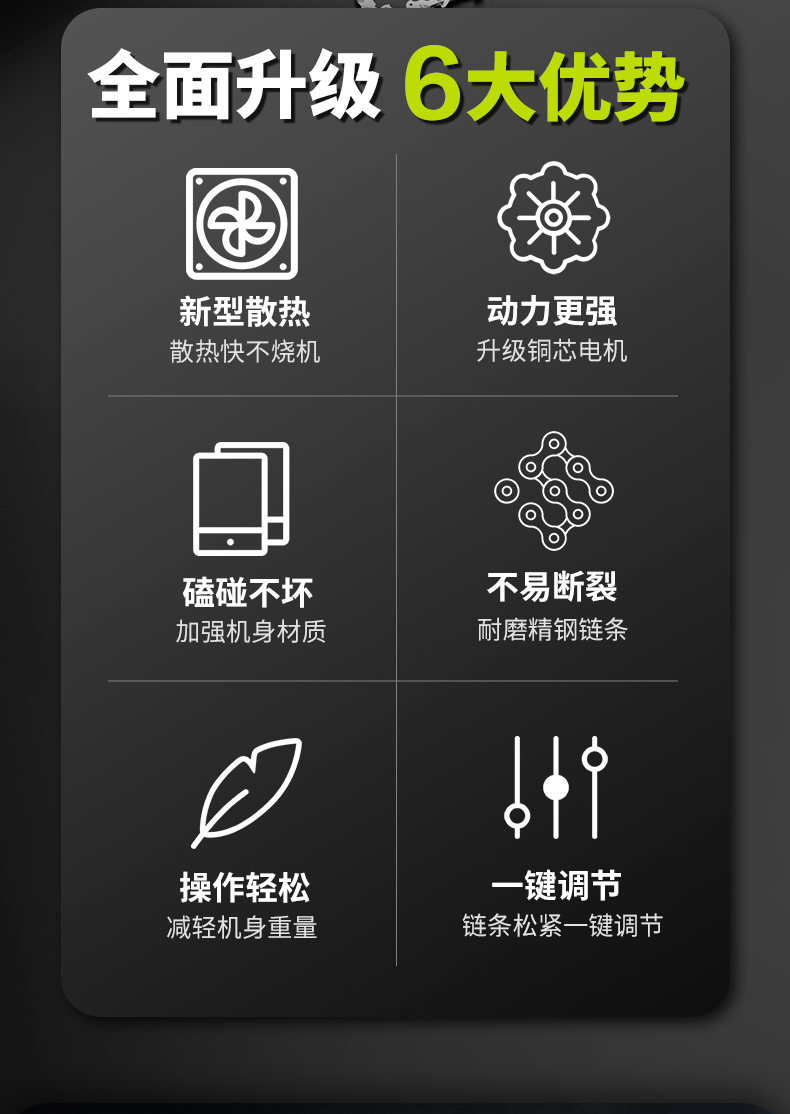 全面升级 6大优势

新型散热
散热快不烧机

动力更强
升级铜芯电机

磕碰不坏
加强机身材质

不易断裂
耐磨精钢链条

操作轻松
减轻机身重量

一键调节
链条松紧一键调节