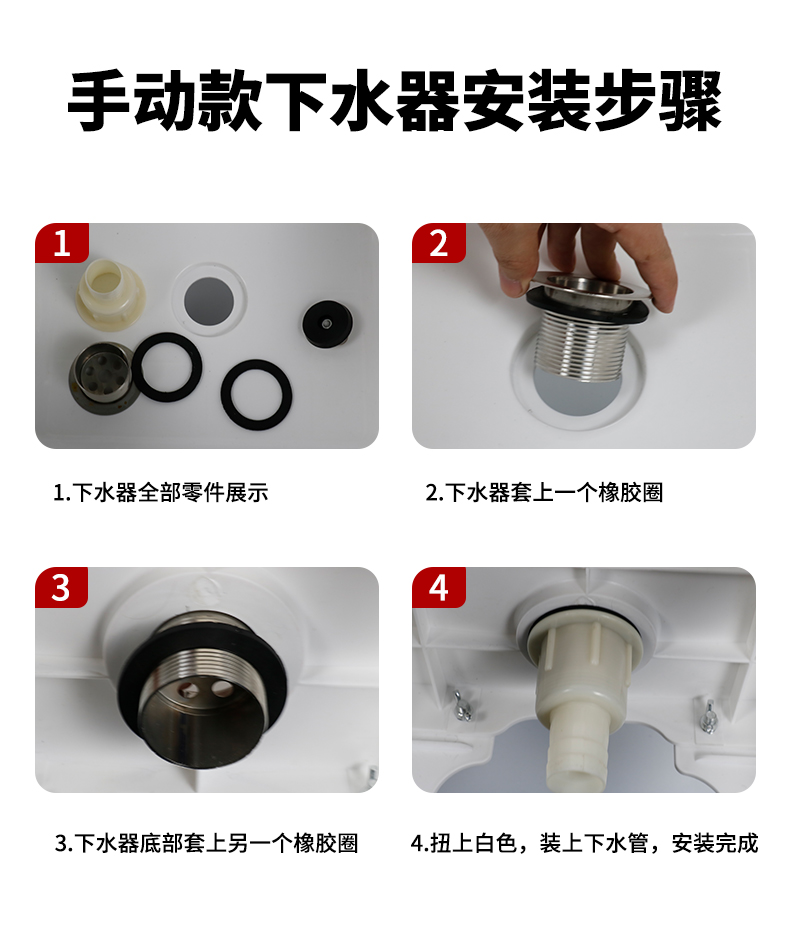 手动款下水器安装步骤

1

1.下水器全部零件展示

2

2.下水器套上一个橡胶圈

3

3.下水器底部套上另一个橡胶圈

4

4.扭上白色，装上下水管，安装完成