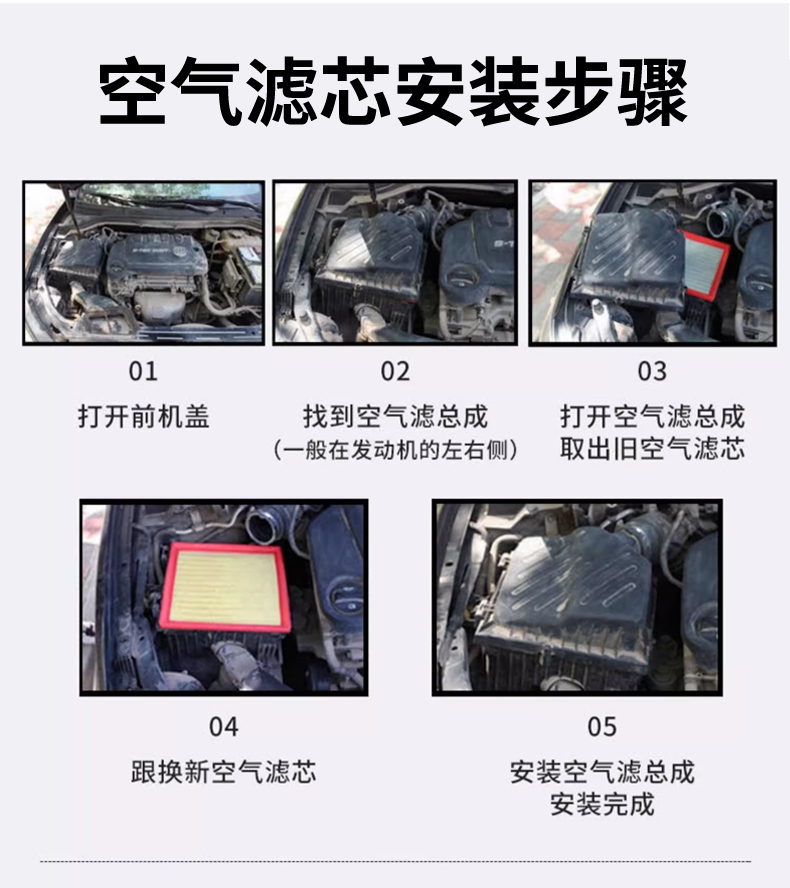 空气滤芯安装步骤

01
打开前机盖

02
找到空气滤总成
（一般在发动机的左右侧）

03
打开空气滤总成
取出旧空气滤芯

04
跟换新空气滤芯

05
安装空气滤总成
安装完成