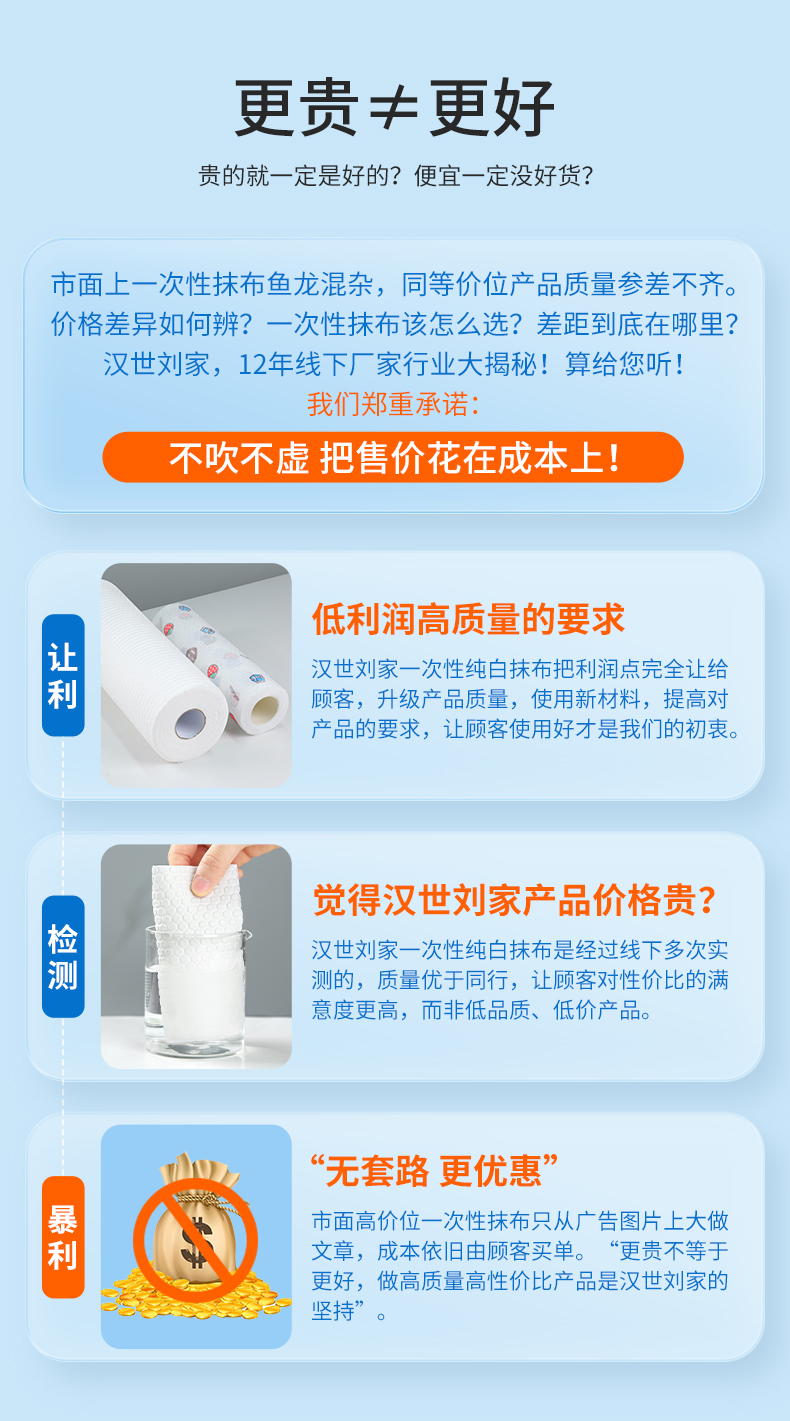 更贵≠更好

贵的就一定是好的？便宜一定没好货？

市面上一次性抹布鱼龙混杂，同等价位产品质量参差不齐。价格差异如何辨？一次性抹布该怎么选？差距到底在哪里？汉世刘家，12年线下厂家行业大揭秘！算给您听！
我们郑重承诺：
不吹不虚 把售价花在成本上！

让利

低利润高质量的要求
汉世刘家一次性纯白抹布把利润点完全让给顾客，升级产品质量，使用新材料，提高对产品的要求，让顾客使用好才是我们的初衷。

检测

觉得汉世刘家产品价格贵？
汉世刘家一次性纯白抹布是经过线下多次实测的，质量优于同行，让顾客对性价比的满意度更高，而非低品质、低价产品。

暴利

“无套路 更优惠”
市面高价位一次性抹布只从广告图片上大做文章，成本依旧由顾客买单。“更贵不等于更好，做高质量高性价比产品是汉世刘家的坚持”。