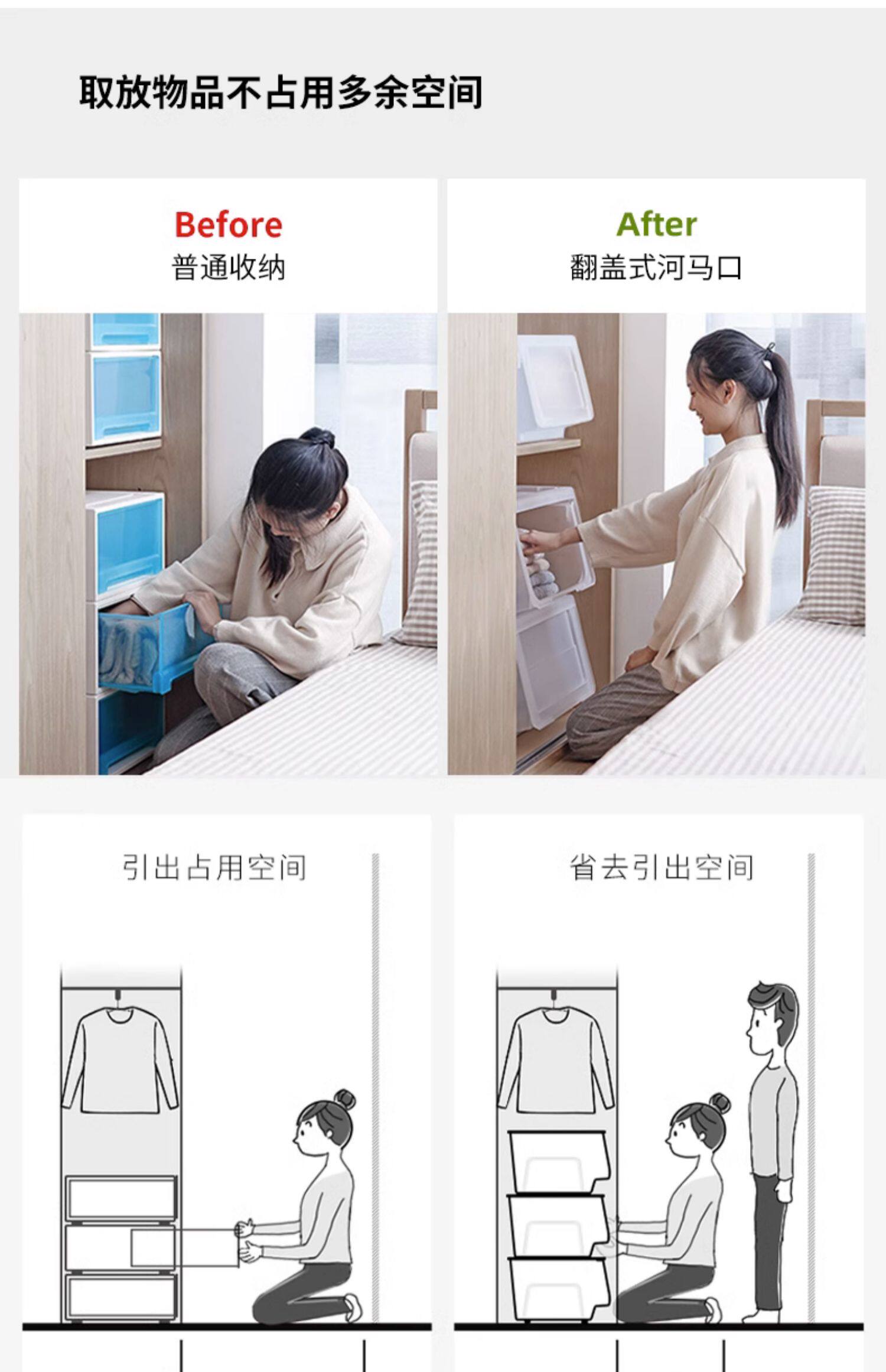 取放物品不占用多余空间

Before
普通收纳

After
翻盖式河马口

引出占用空间

省去引出空间