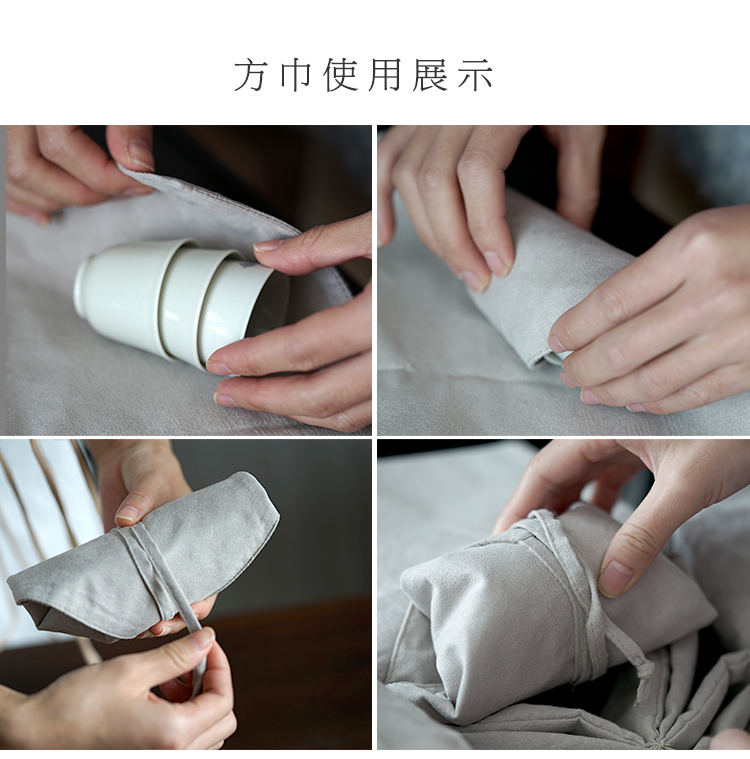 方巾使用展示